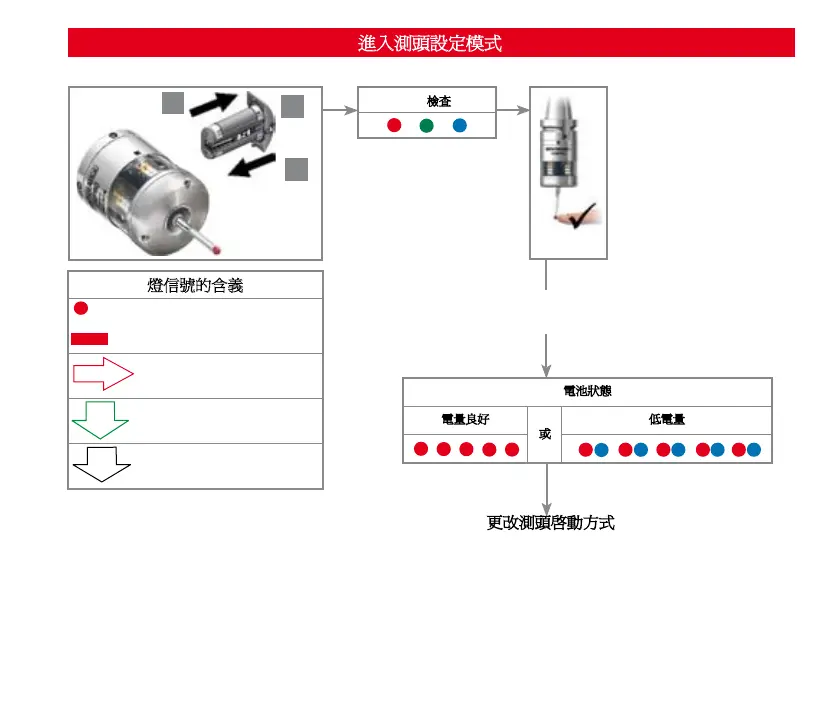 進入測頭設定模式

檢查

燈信號的含義

電池狀態

電量良好

或

低電量

更改測頭啓動方式