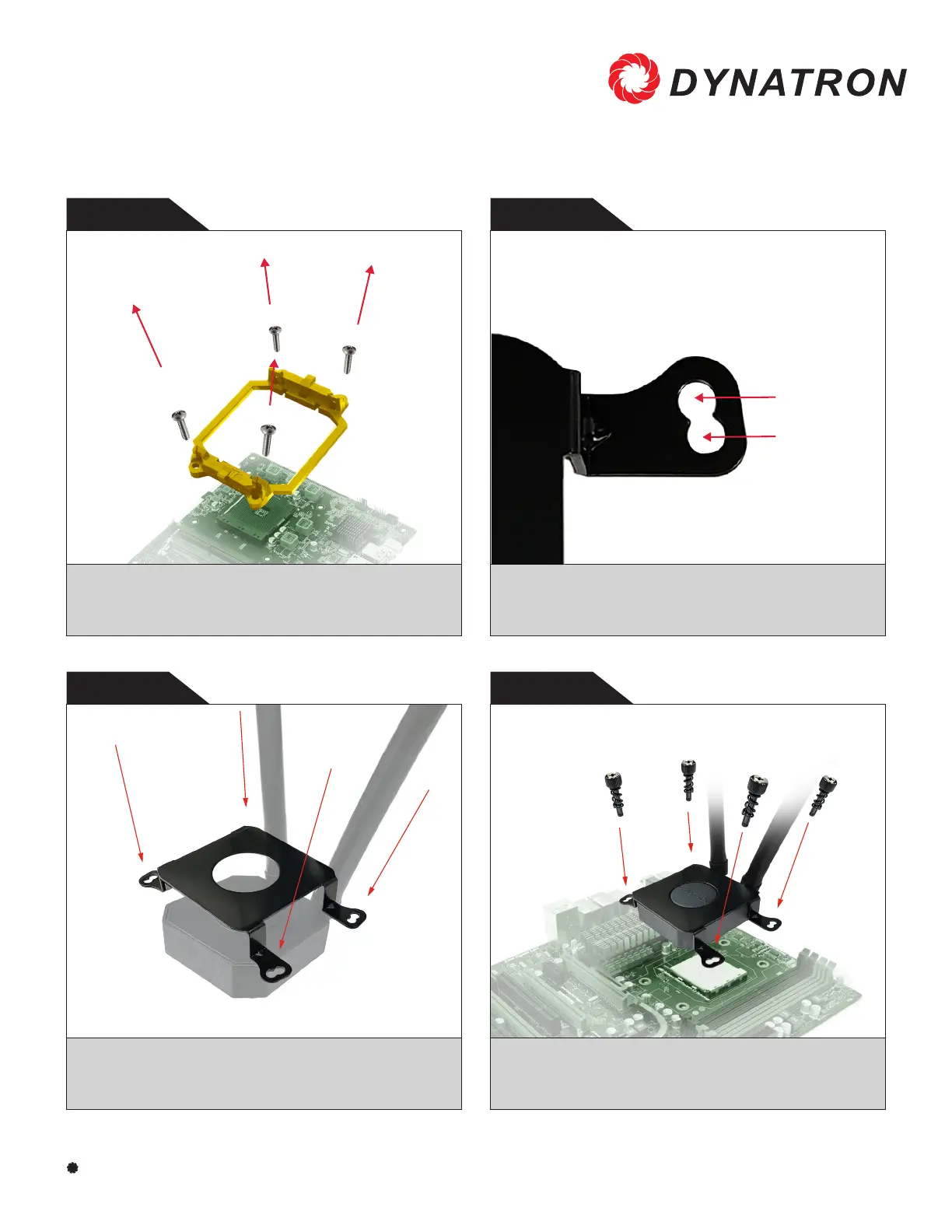 DYNATRON