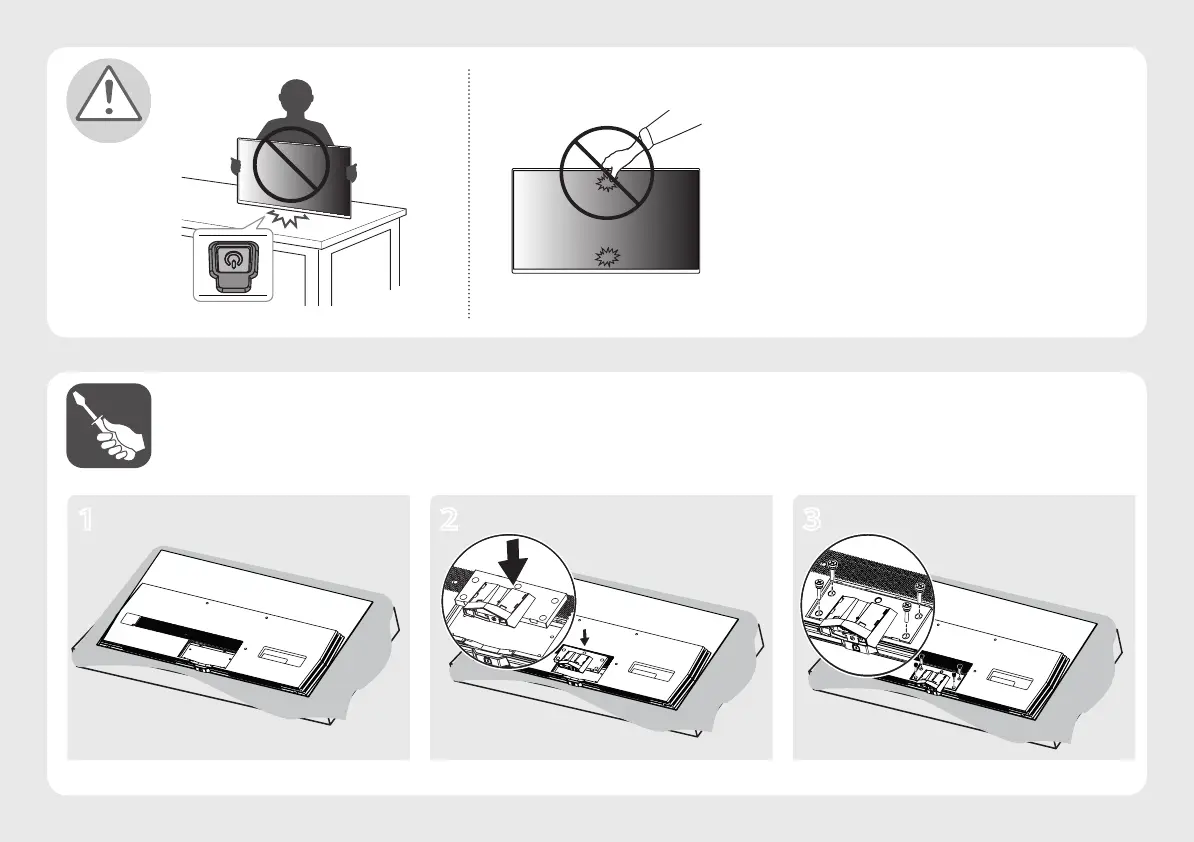 1

2

3