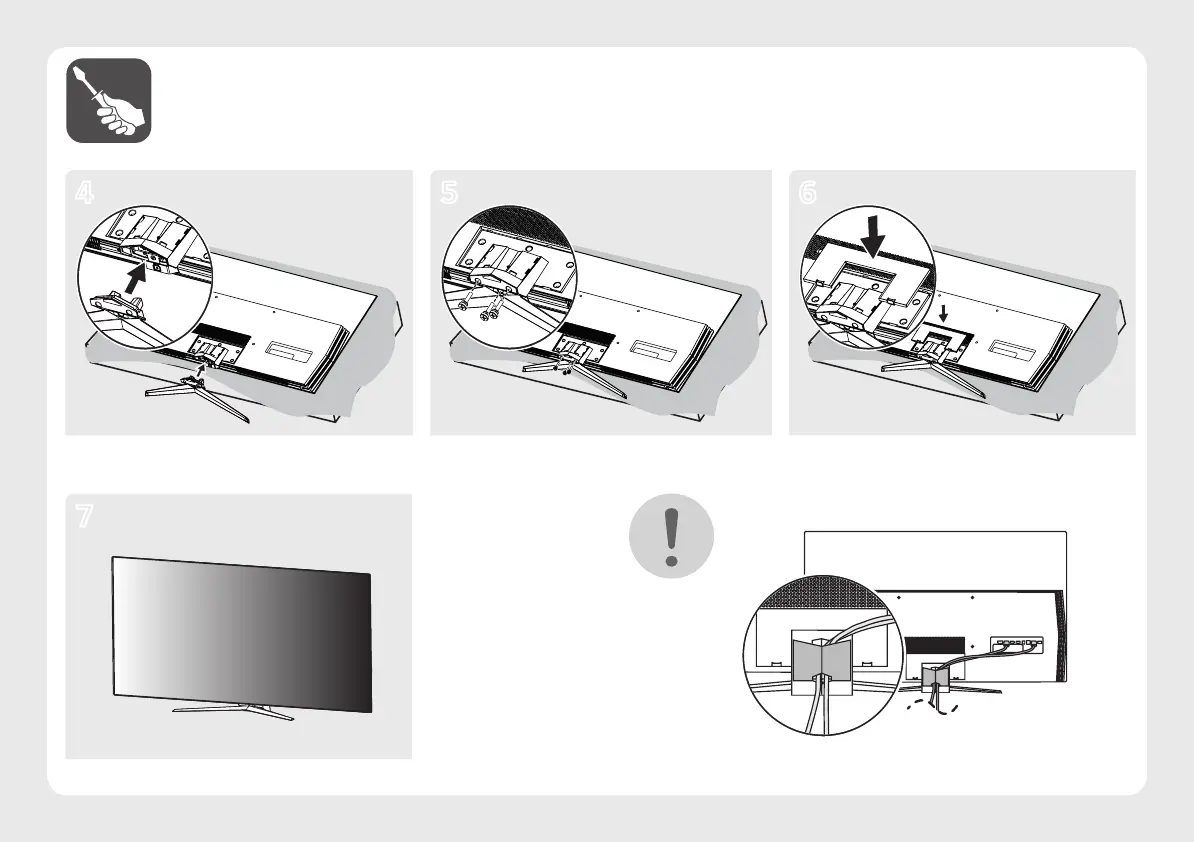 4

5

6

7