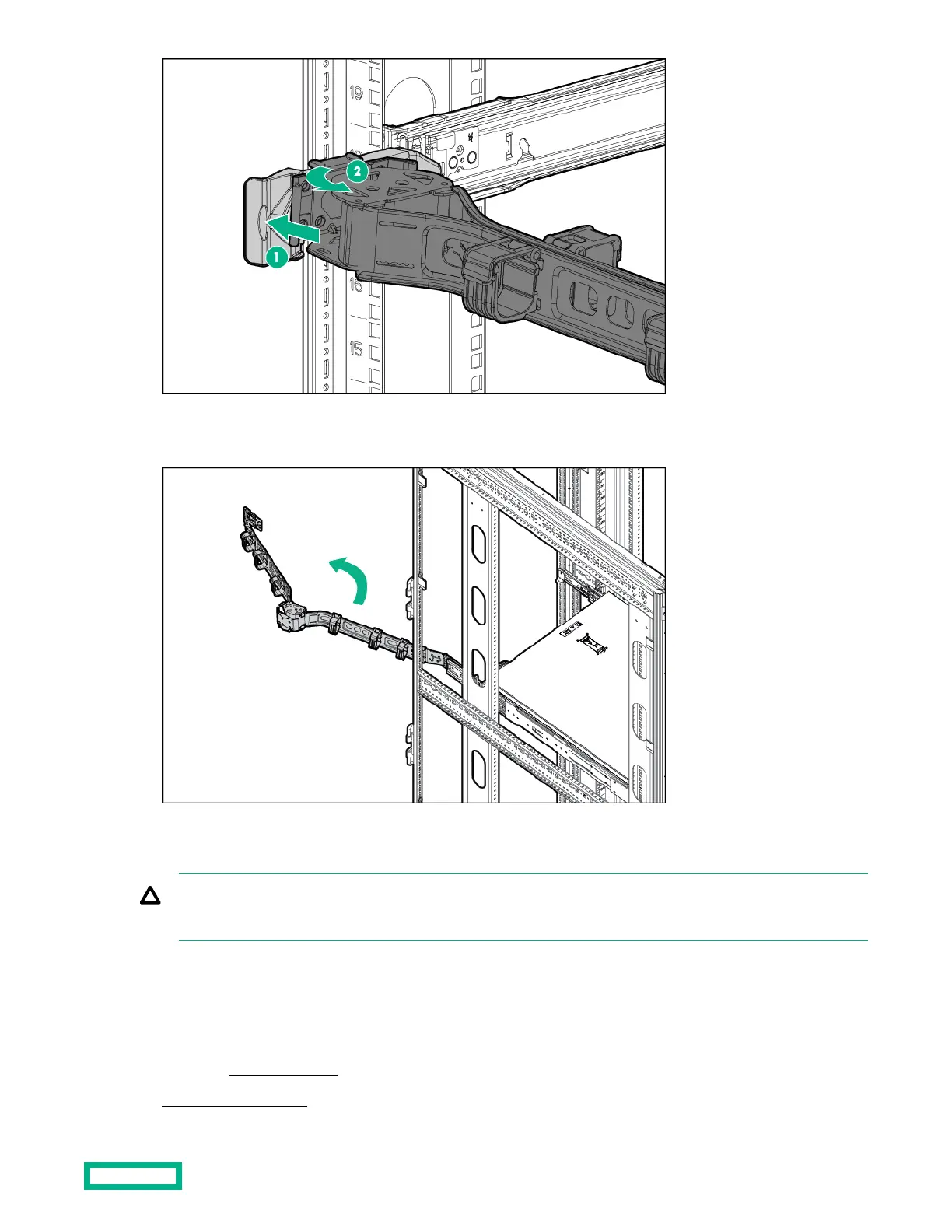 19

2

1

16

15