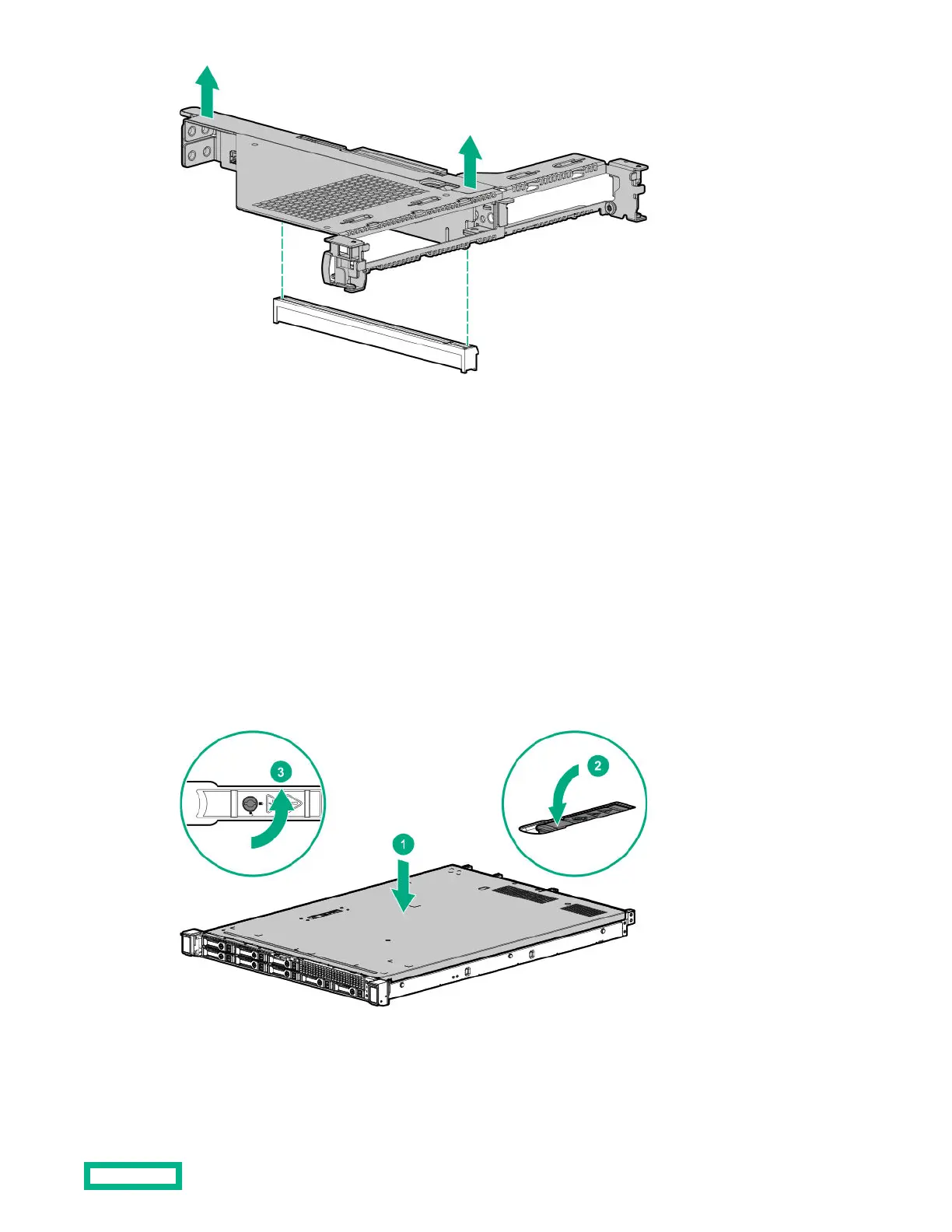 3

2

1