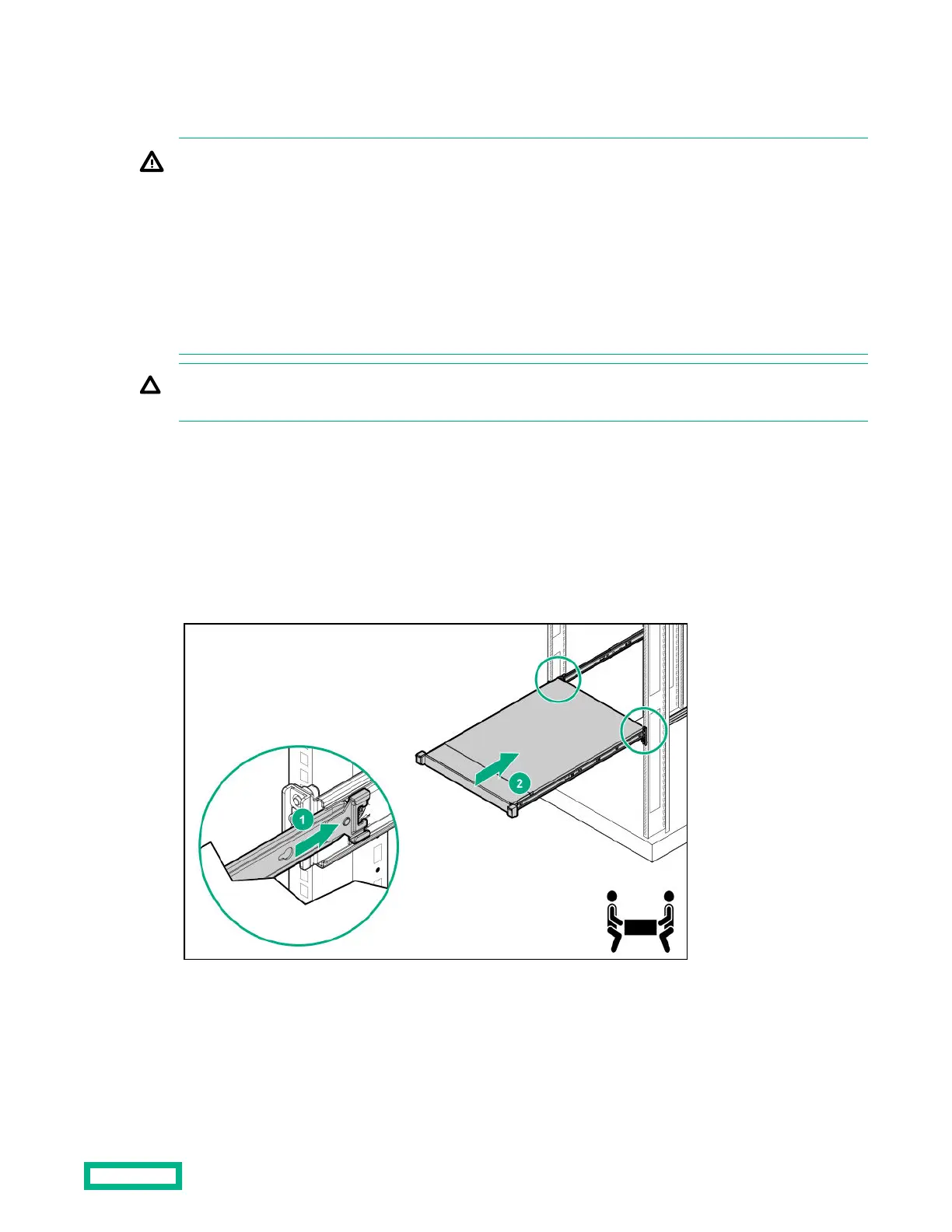 1
2