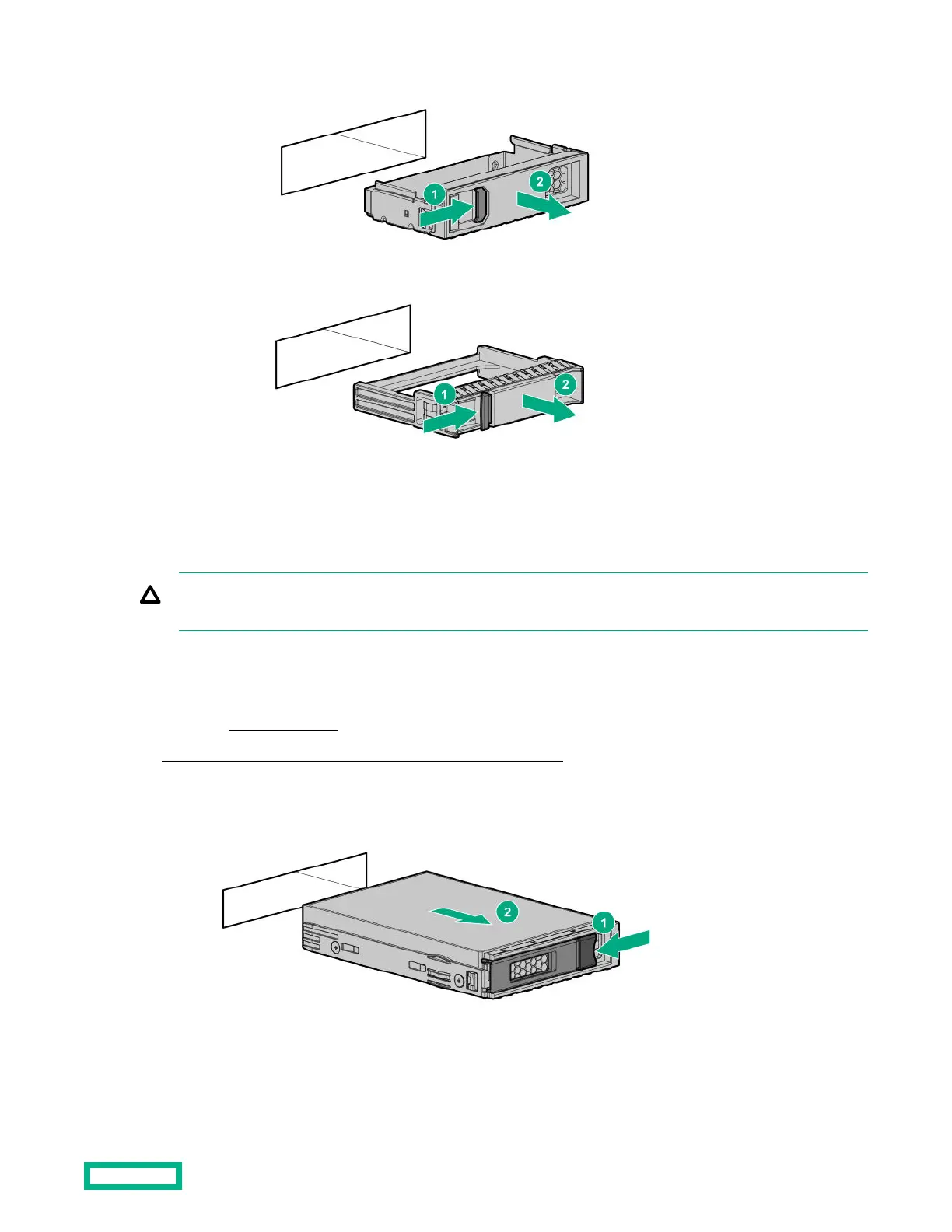 1
2

1
2

2
1