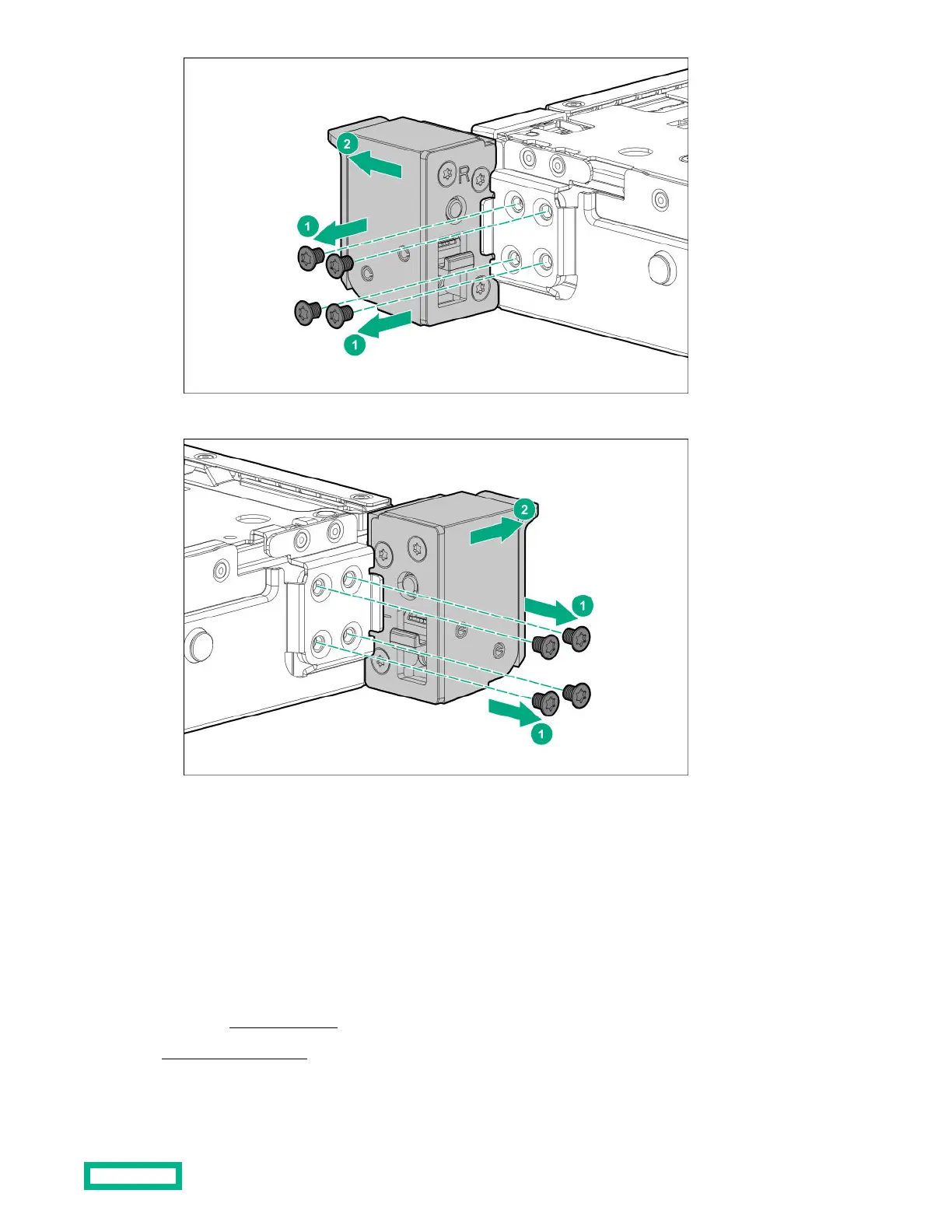 2
R
1
1

2
1
1