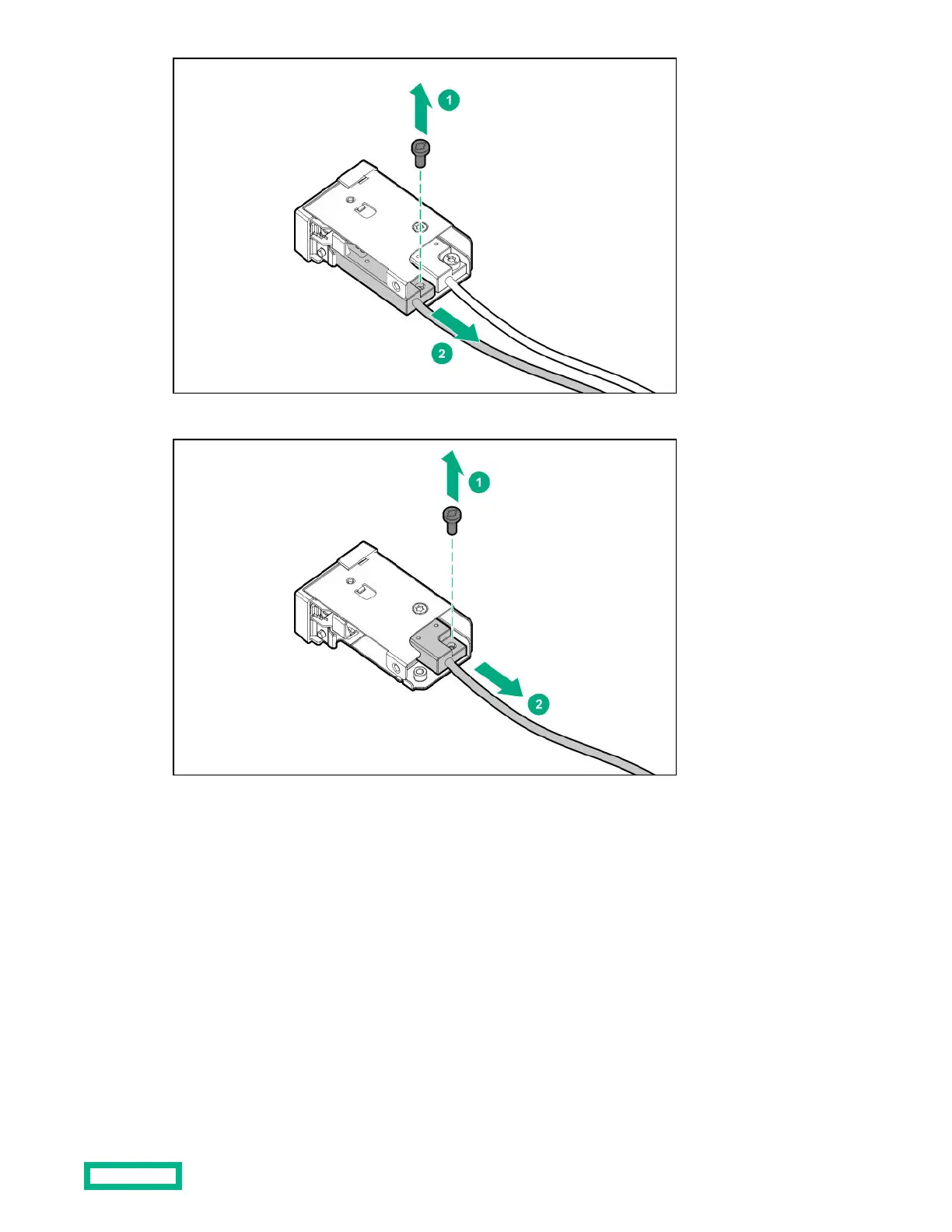 1

2

1

2