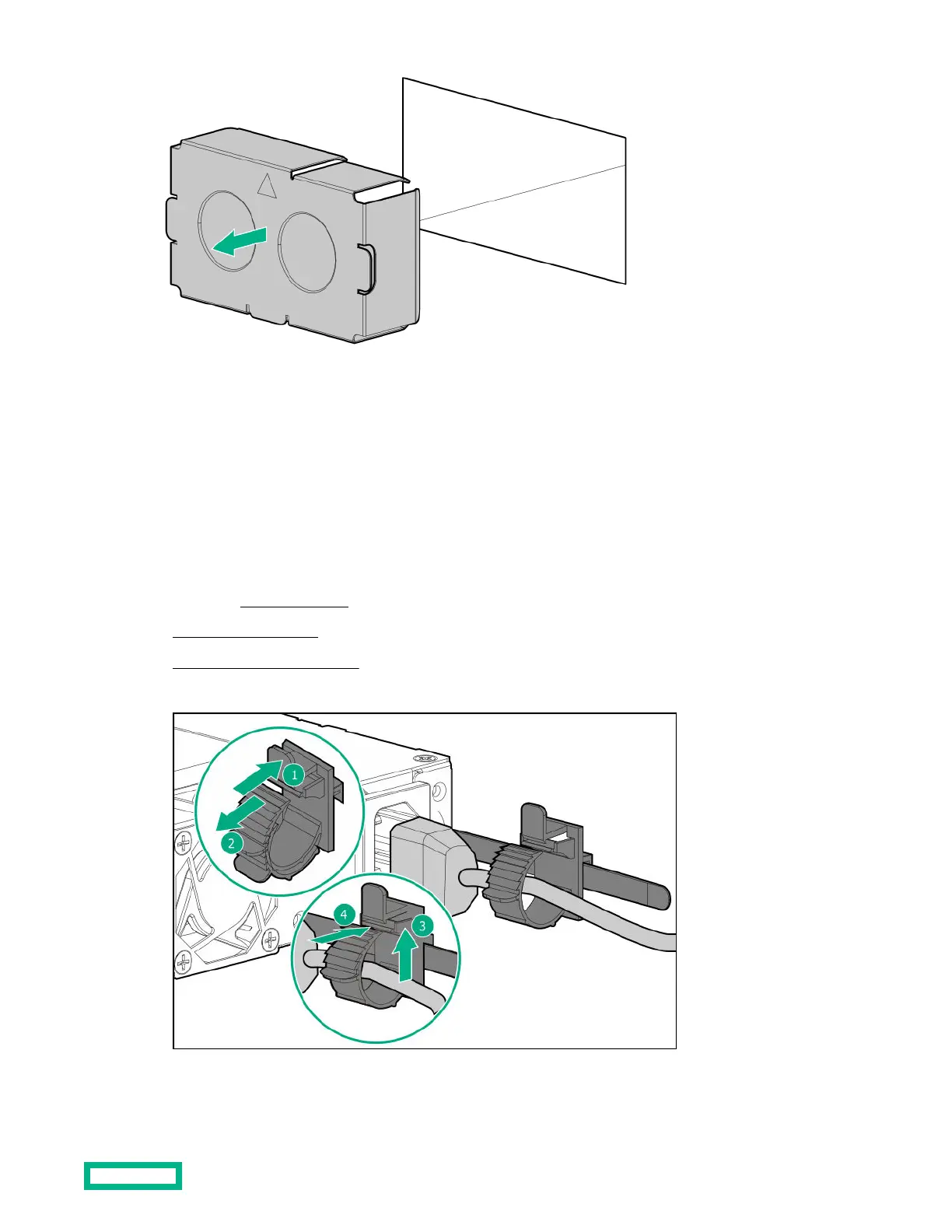 1

2

4

3