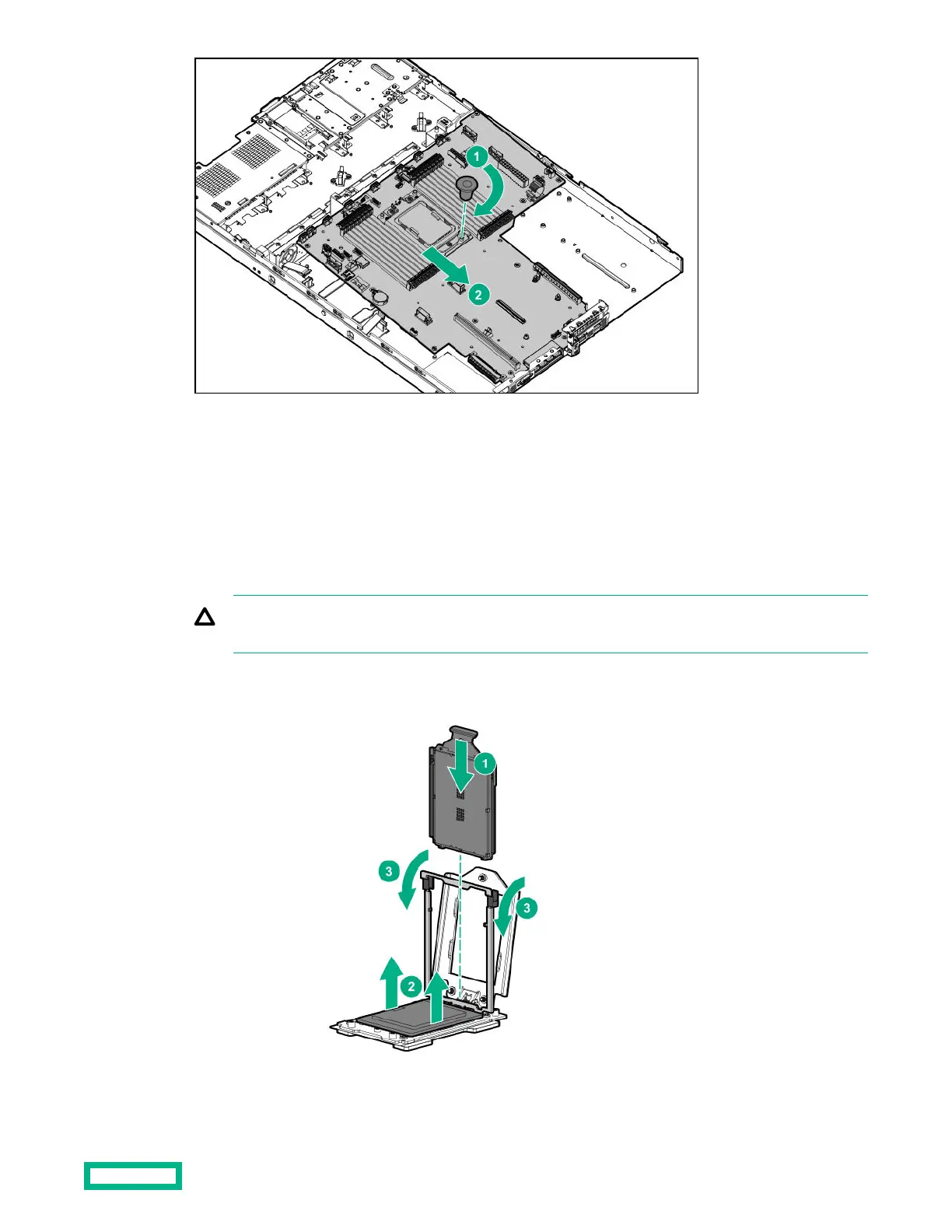 1

2

1

3

3

2