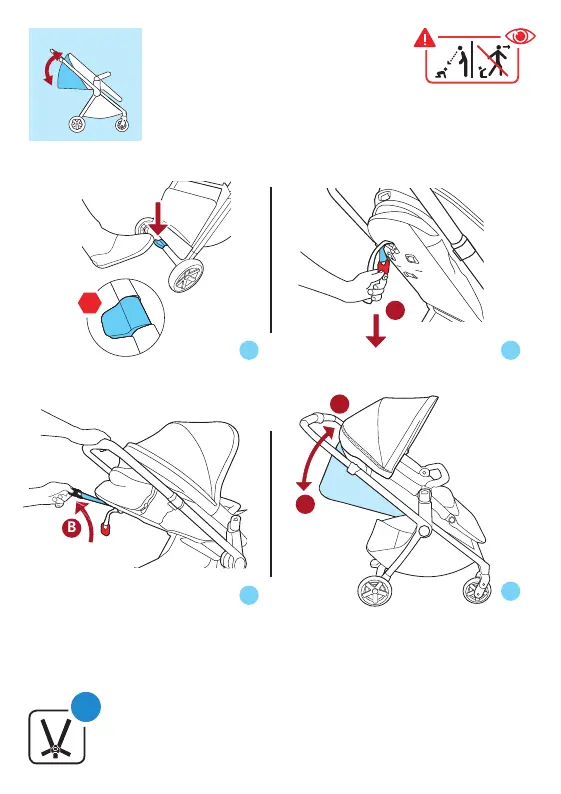 B