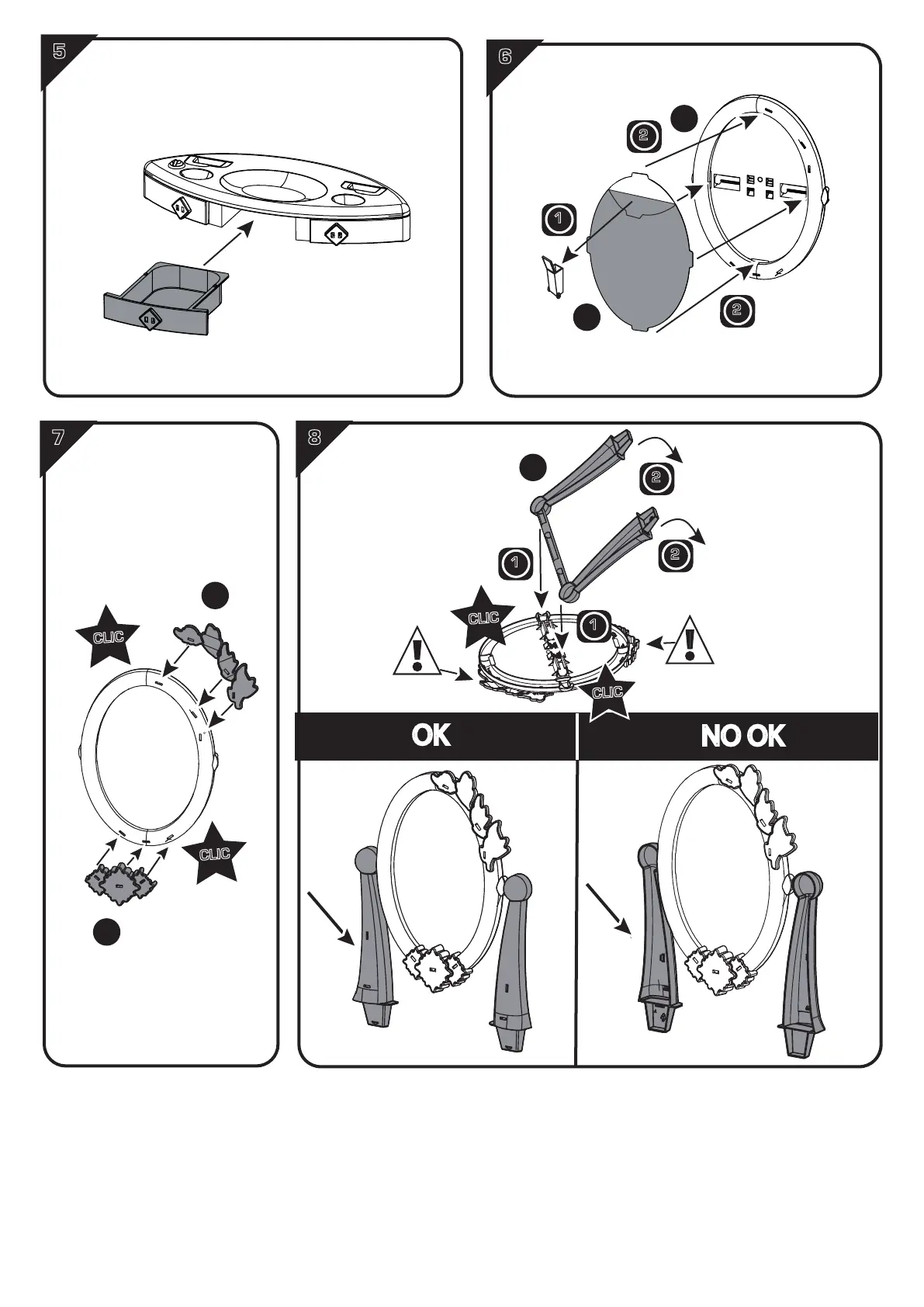 5

6

2

1

2

7

CLIC

CLIC

8

2

1

2

CLIC

1

CLIC

OK

NO OK