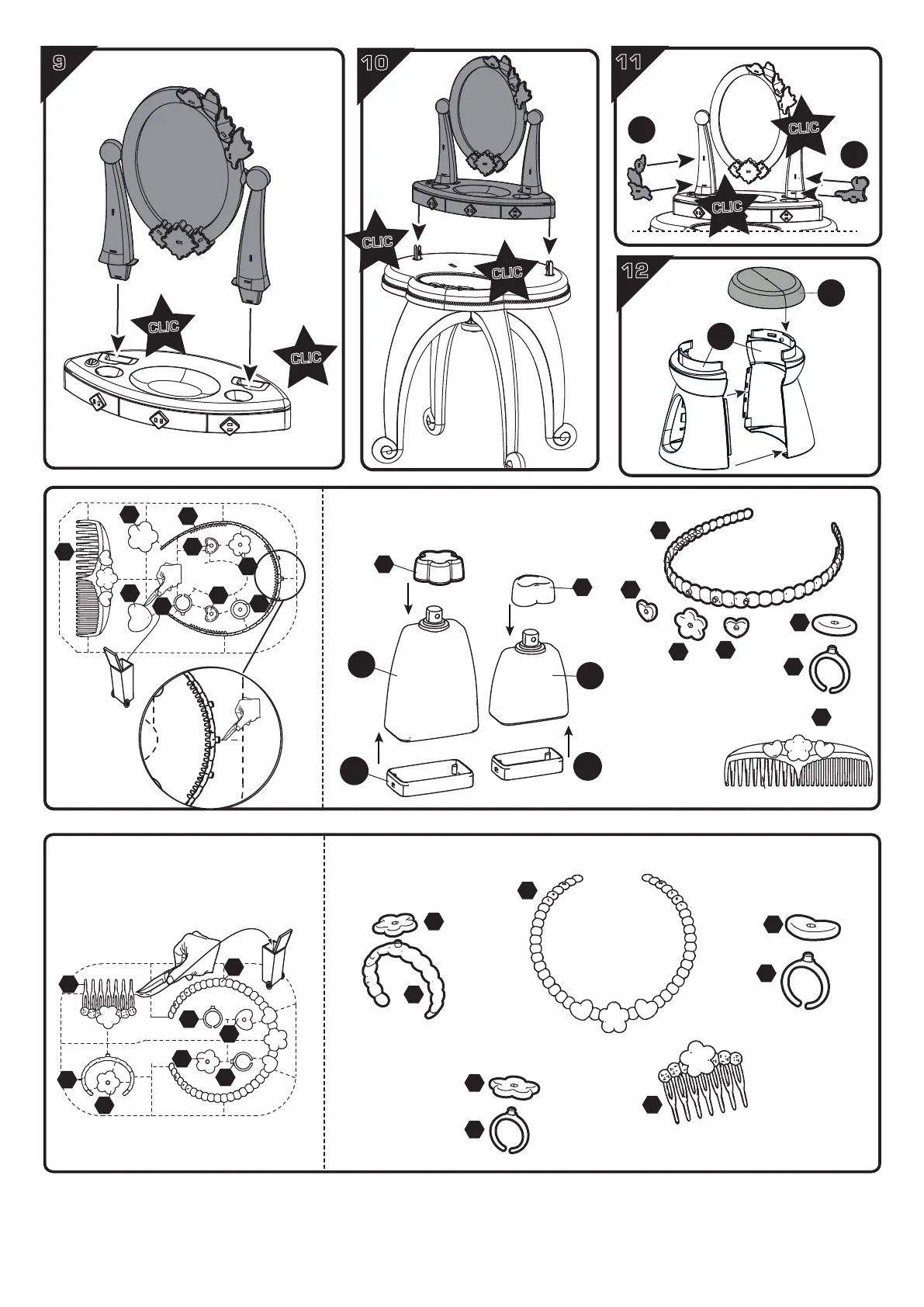 9

CLIC

CLIC

10

CLIC

CLIC

11

CLIC

CLIC

12