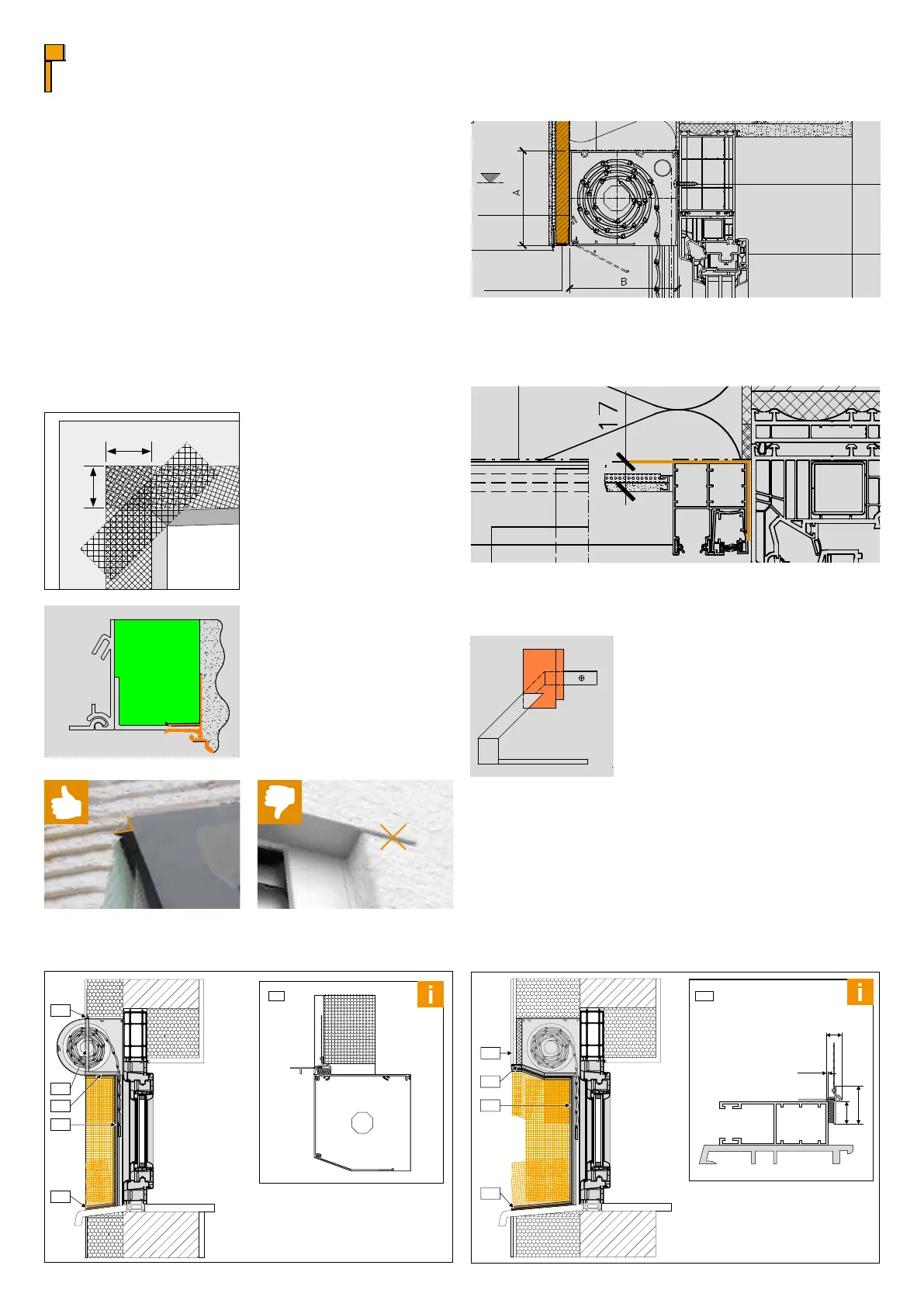 A

B

17

i

i