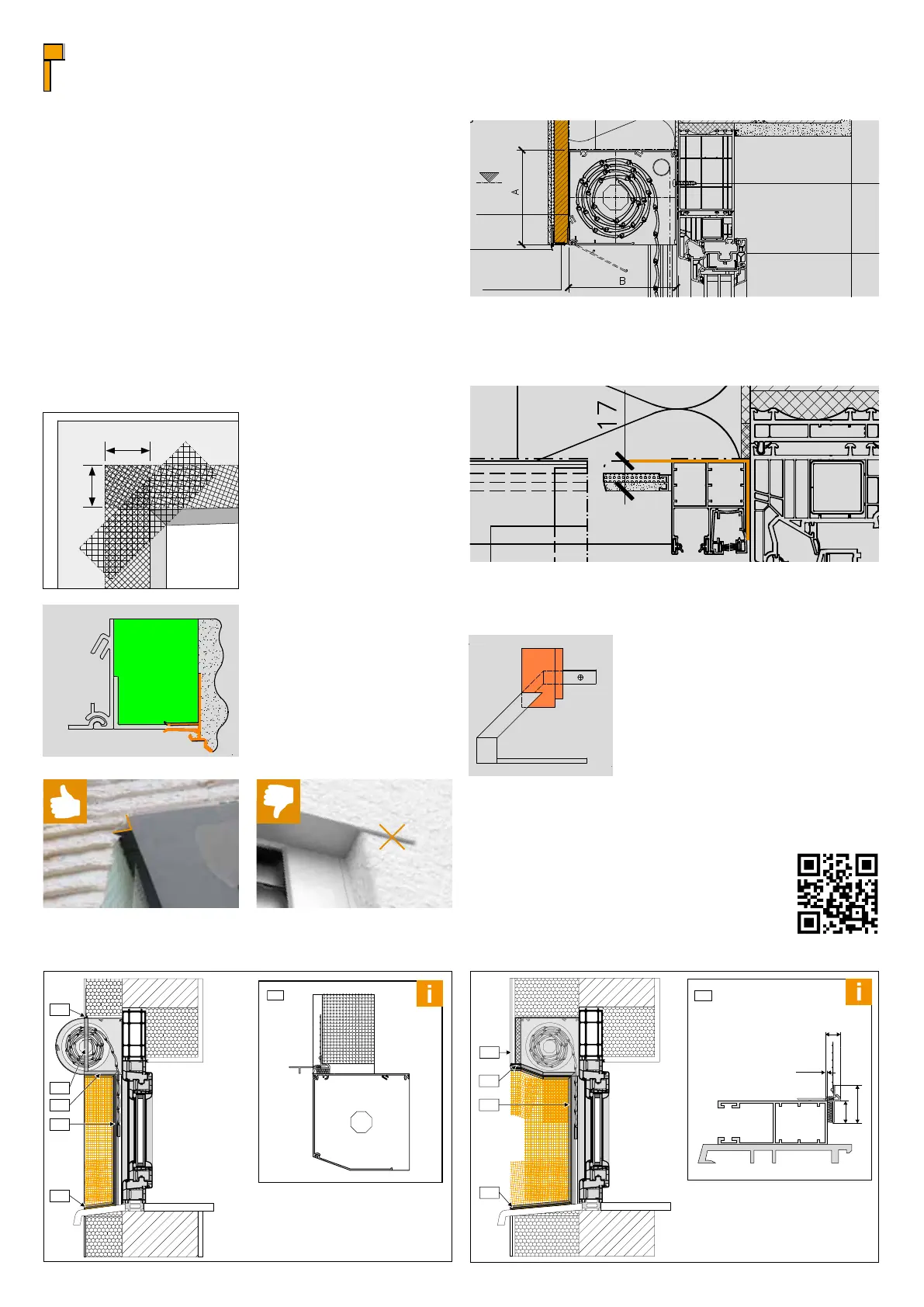 A

B

17

i

i