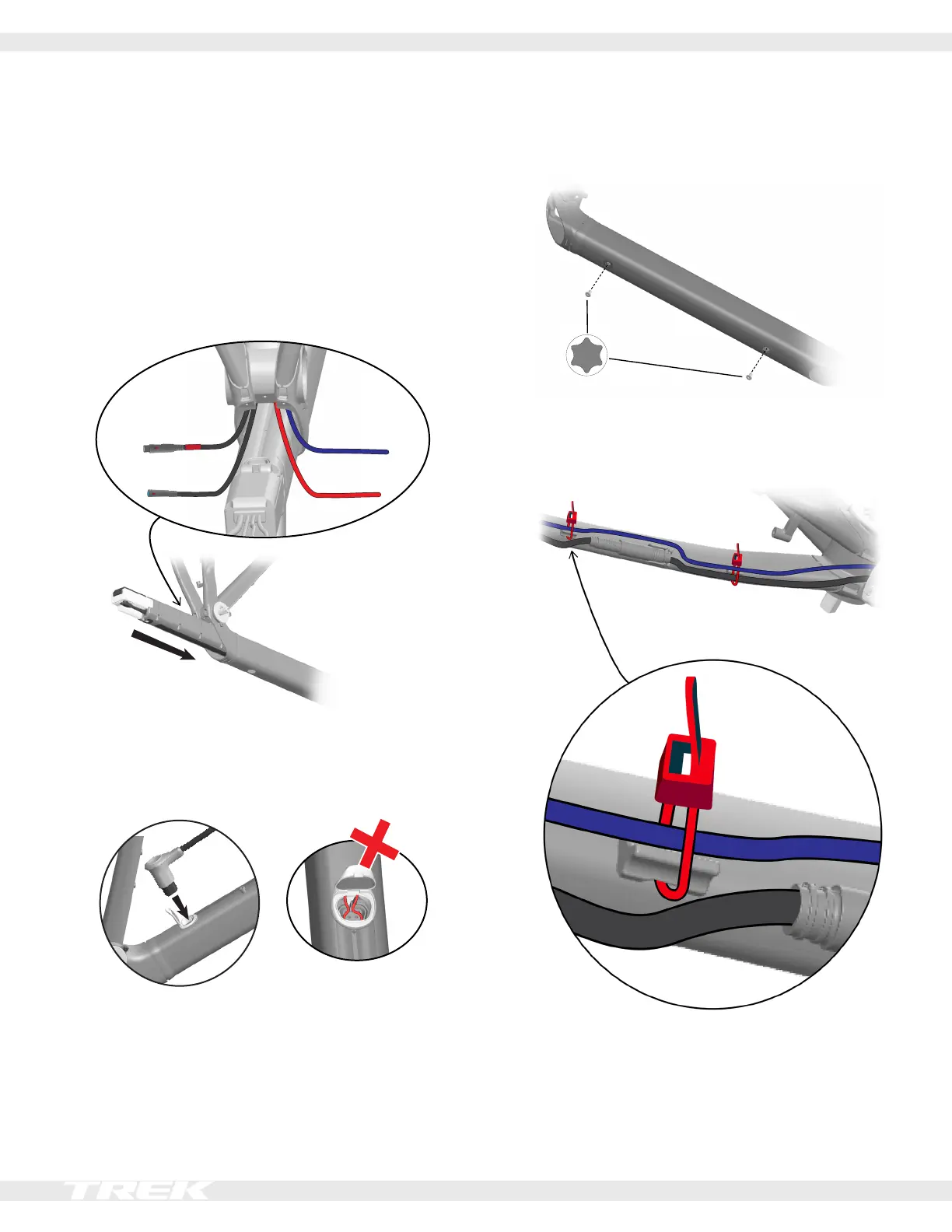 TREK