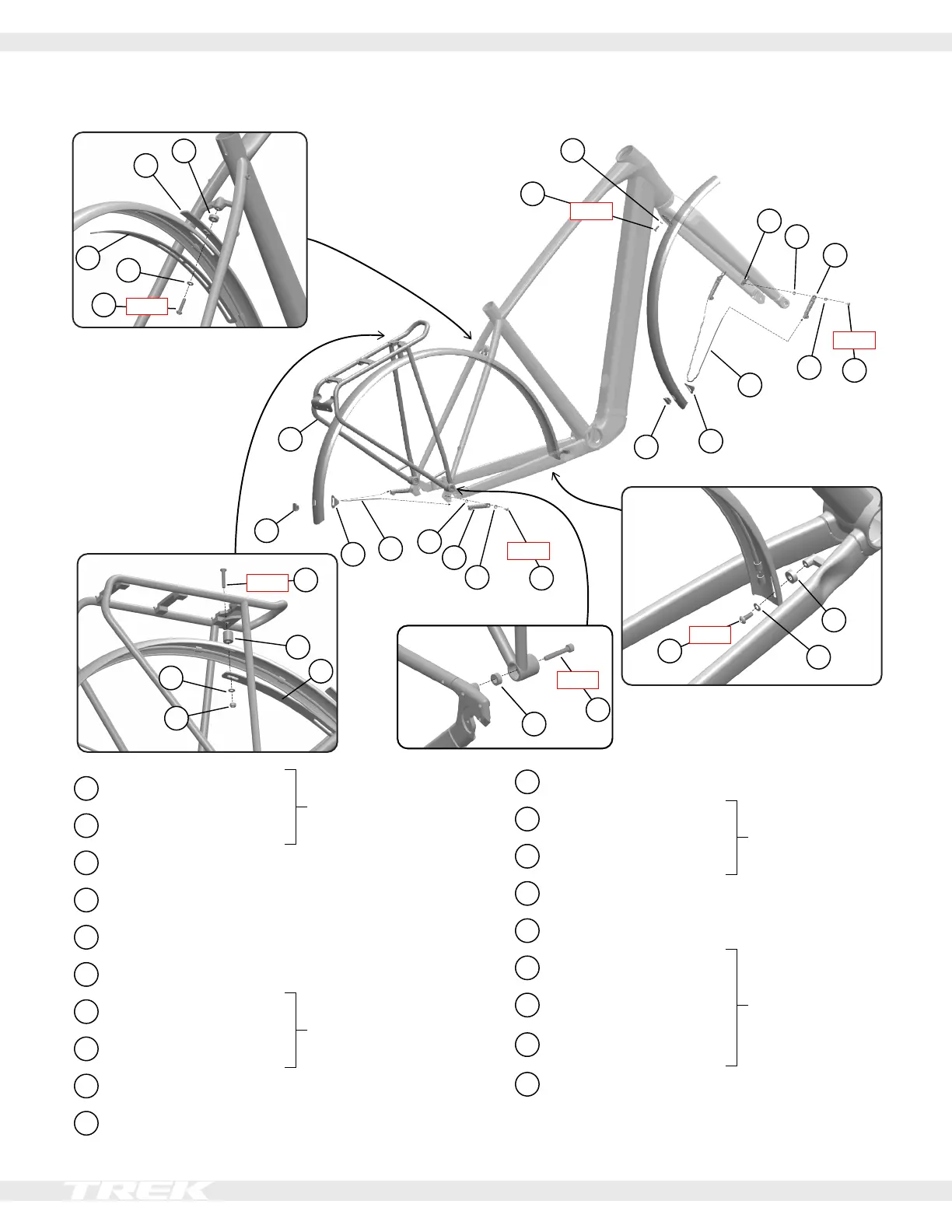 TREK