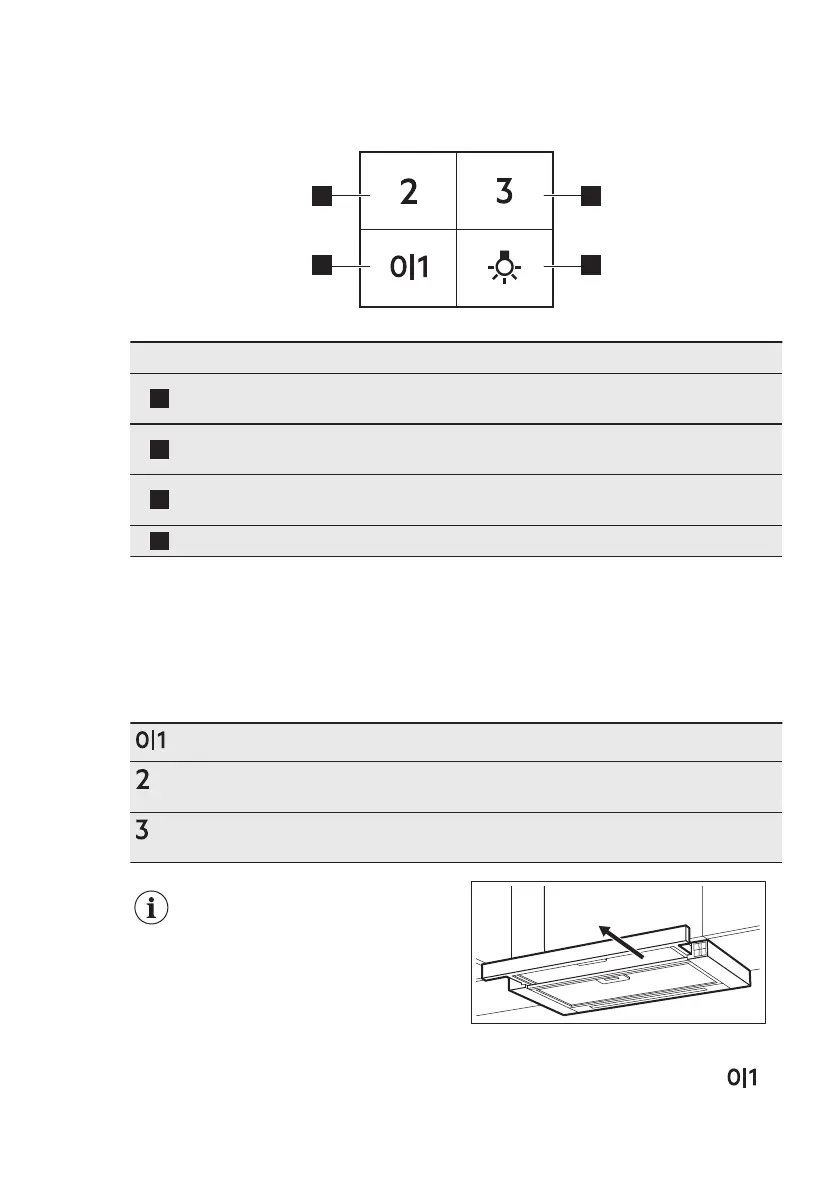 2

3

0|1

0|1

2

3

0|1