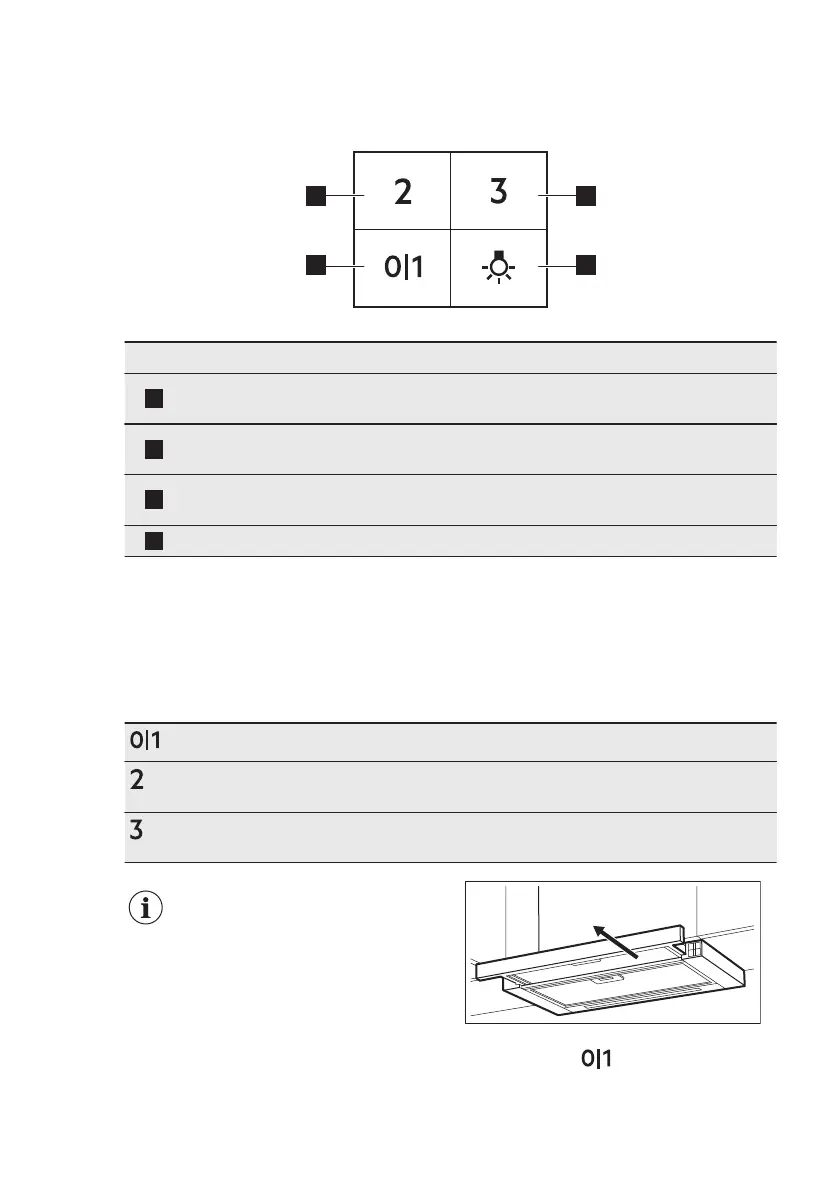 2
3
0|1

0|1
2
3

0|1