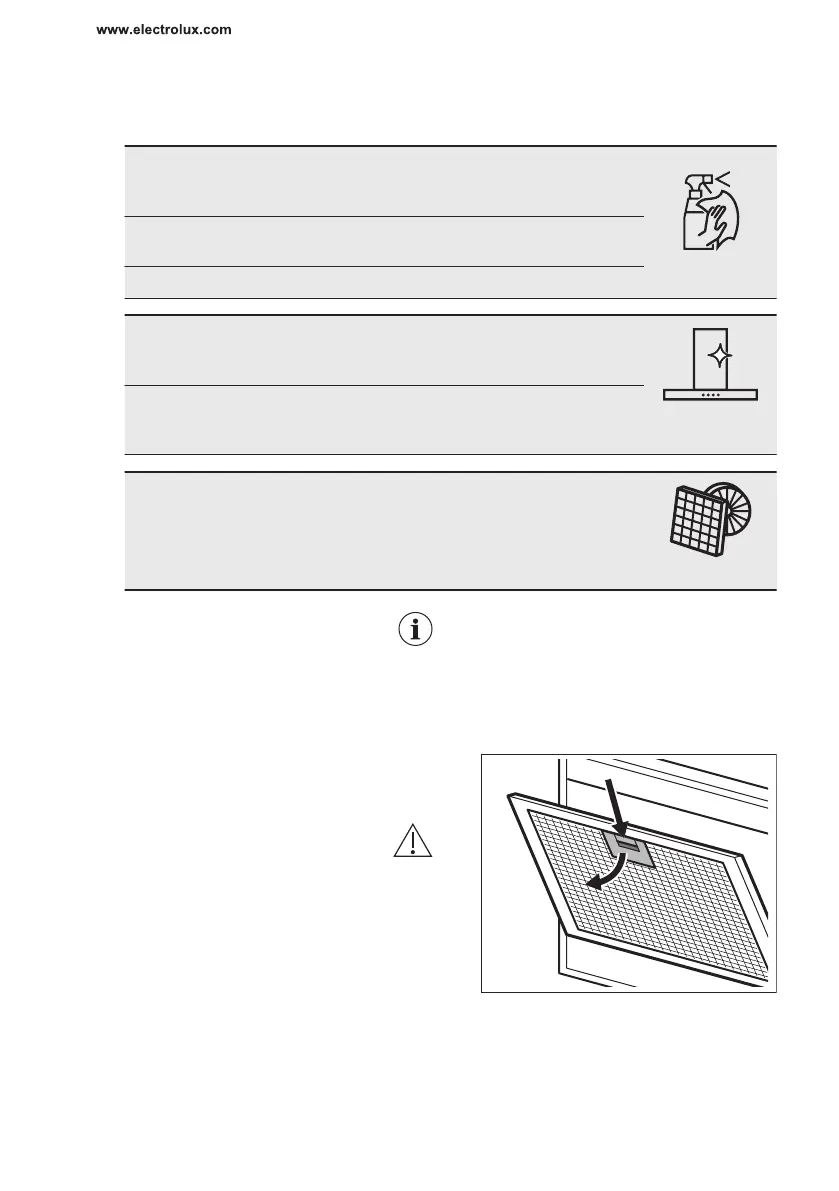 www.electrolux.com