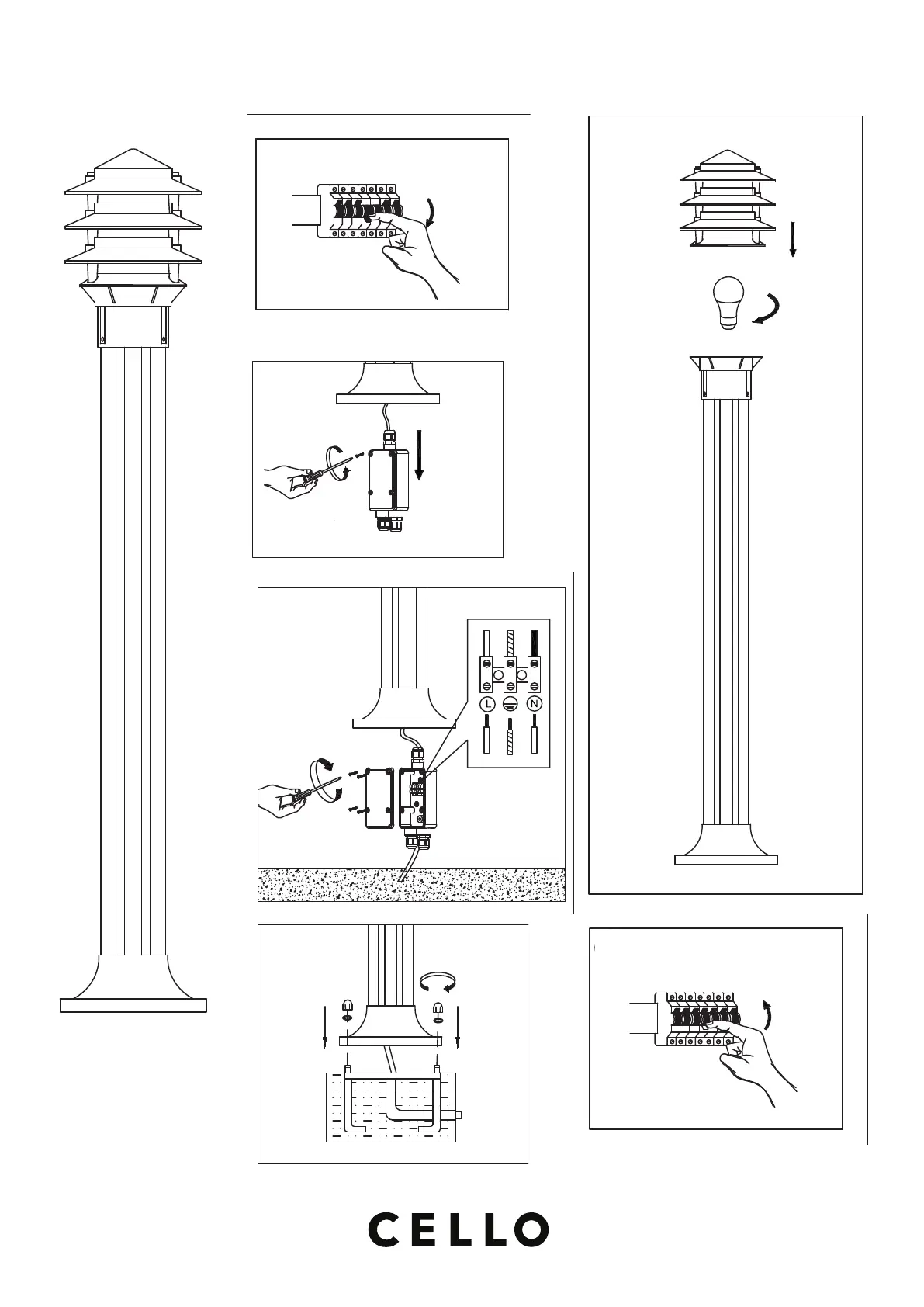 L

N

CELLO