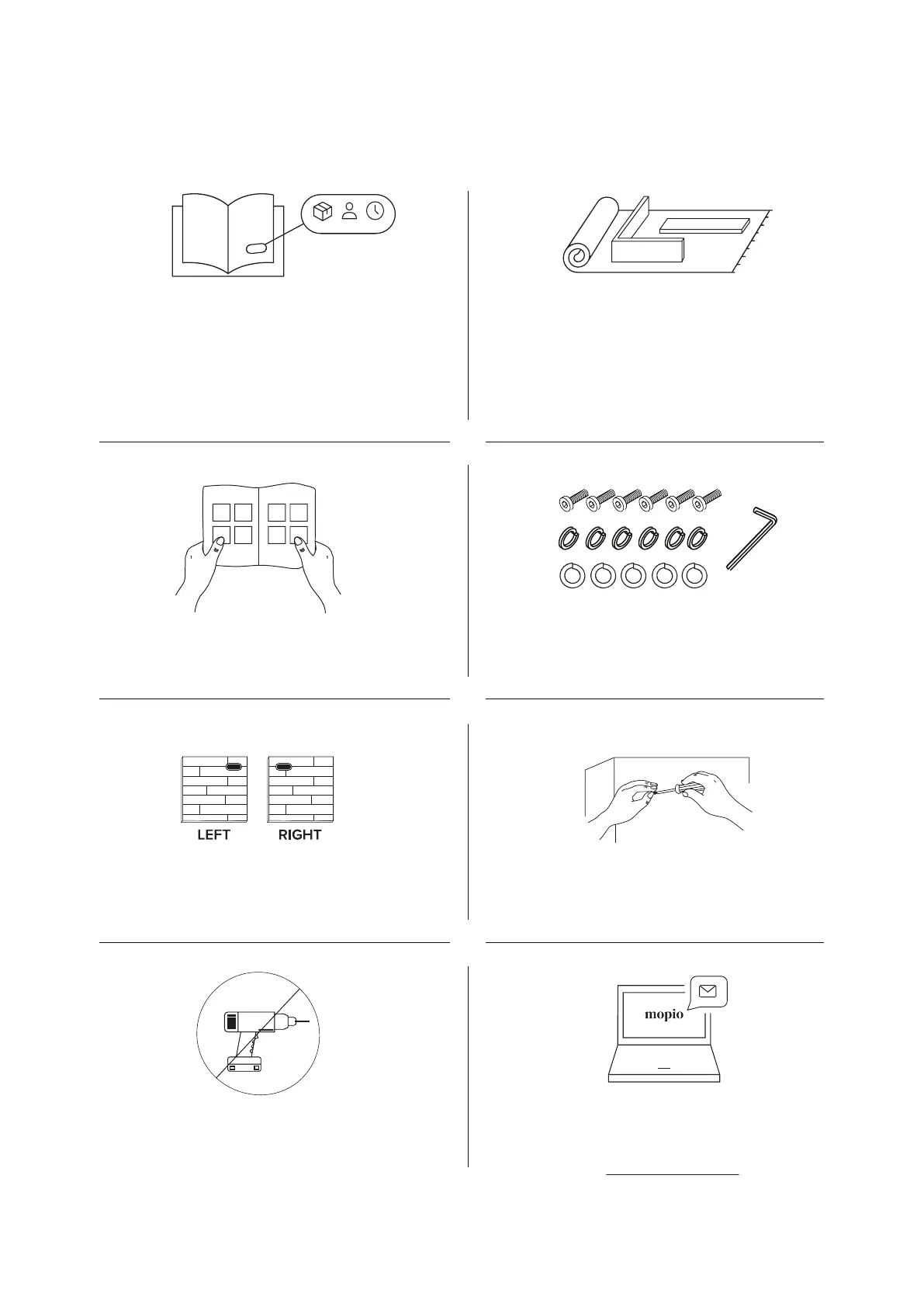 LEFT RIGHT

mopio