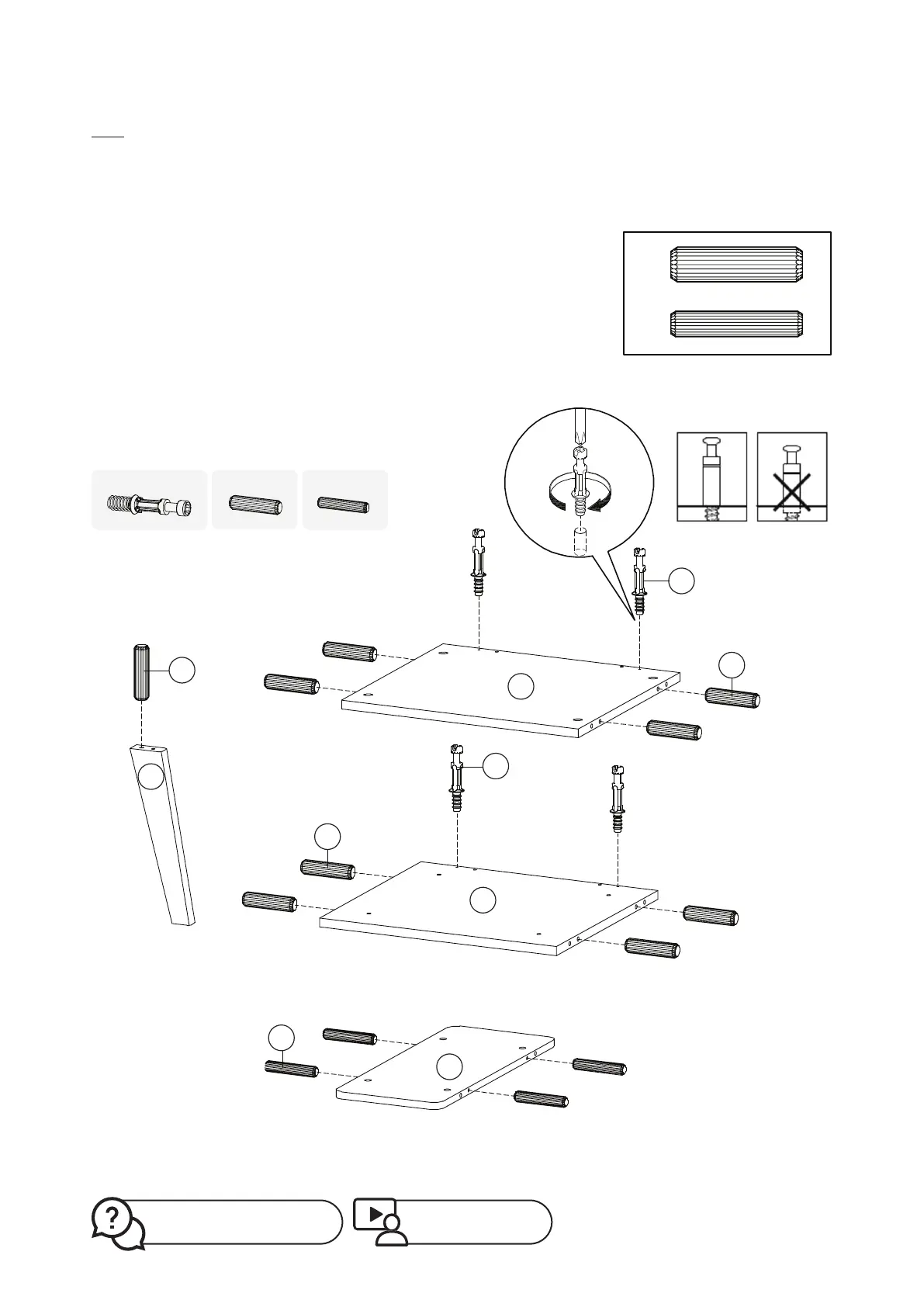 ?