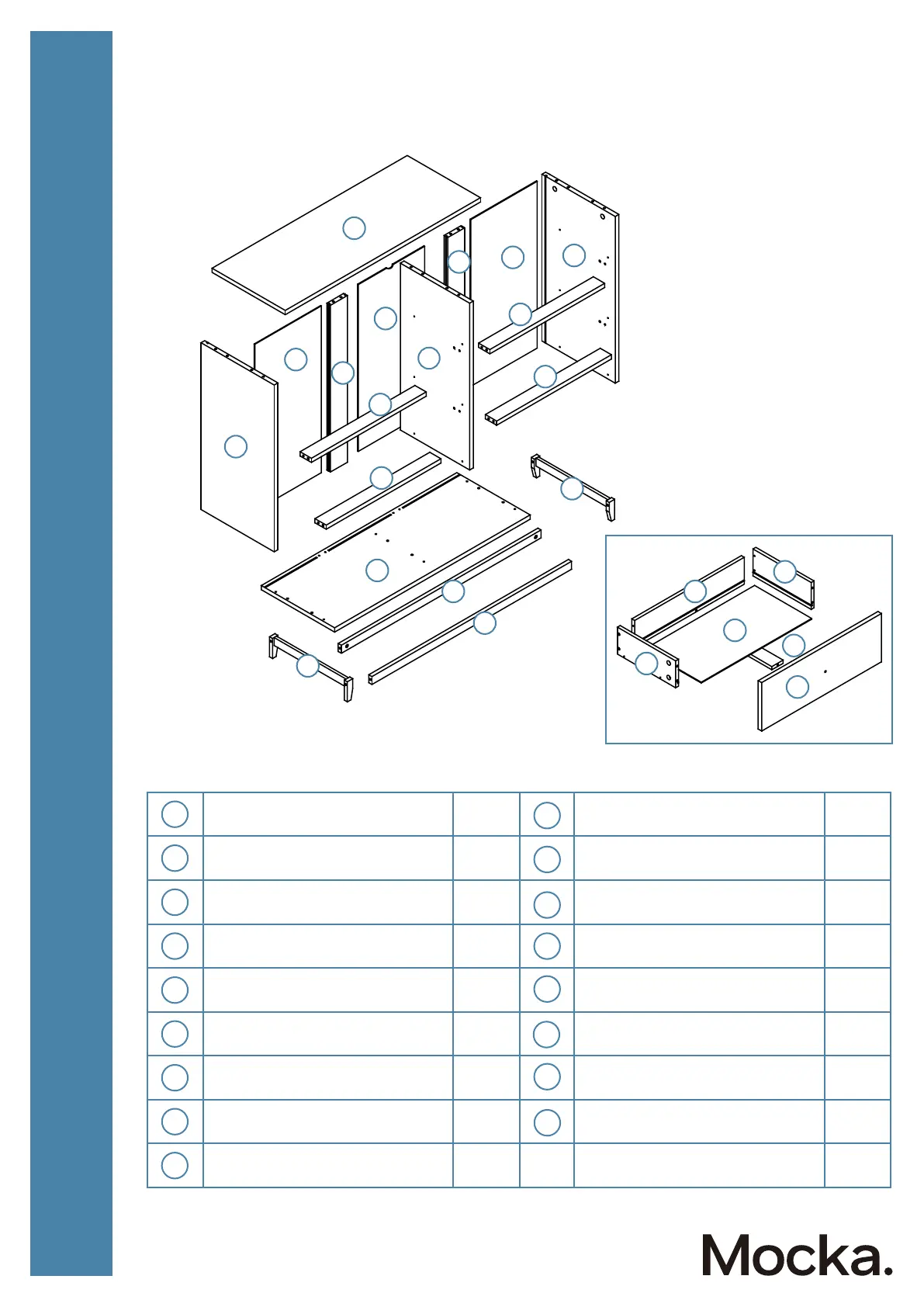 Mocka.