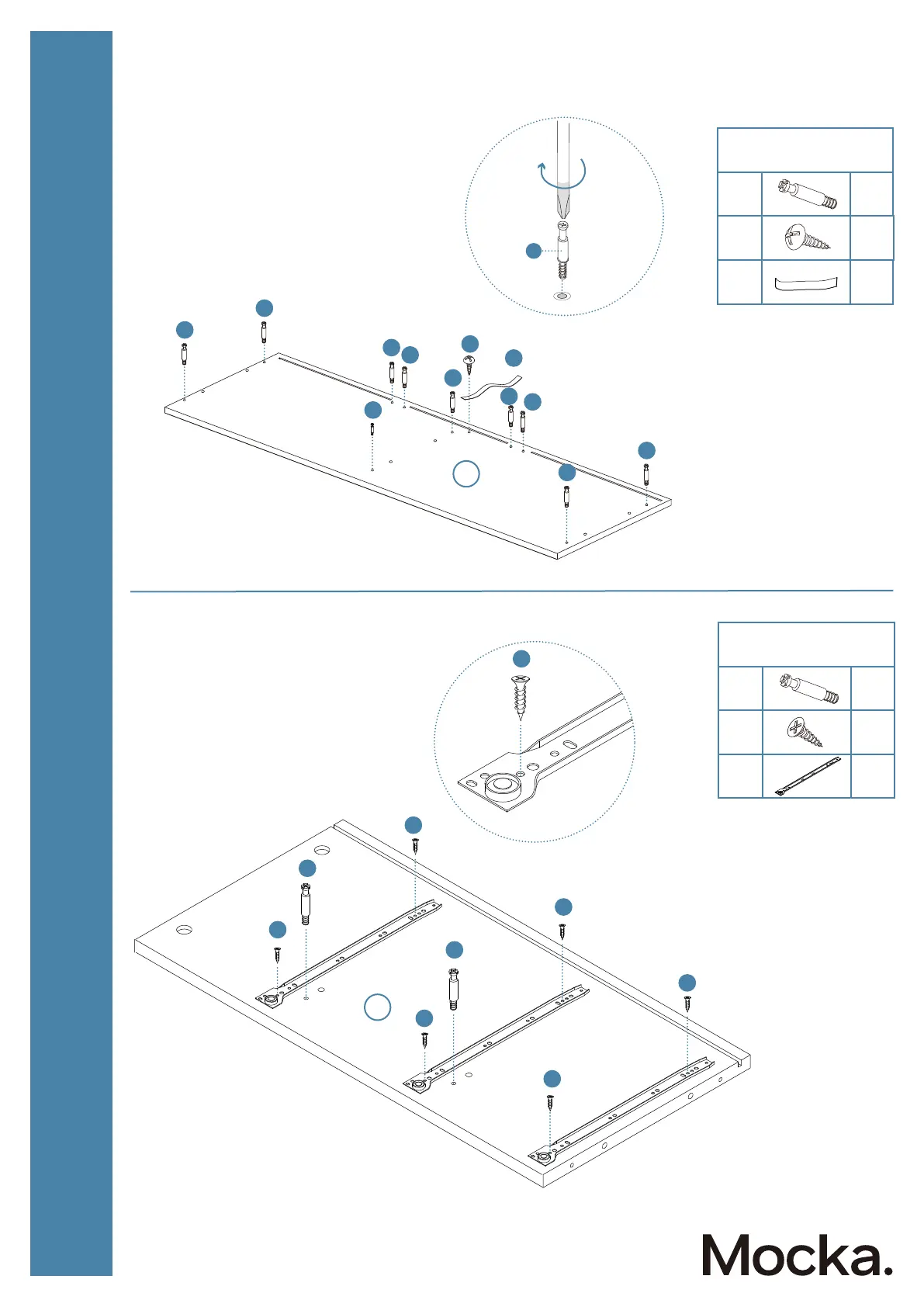 Mocka.