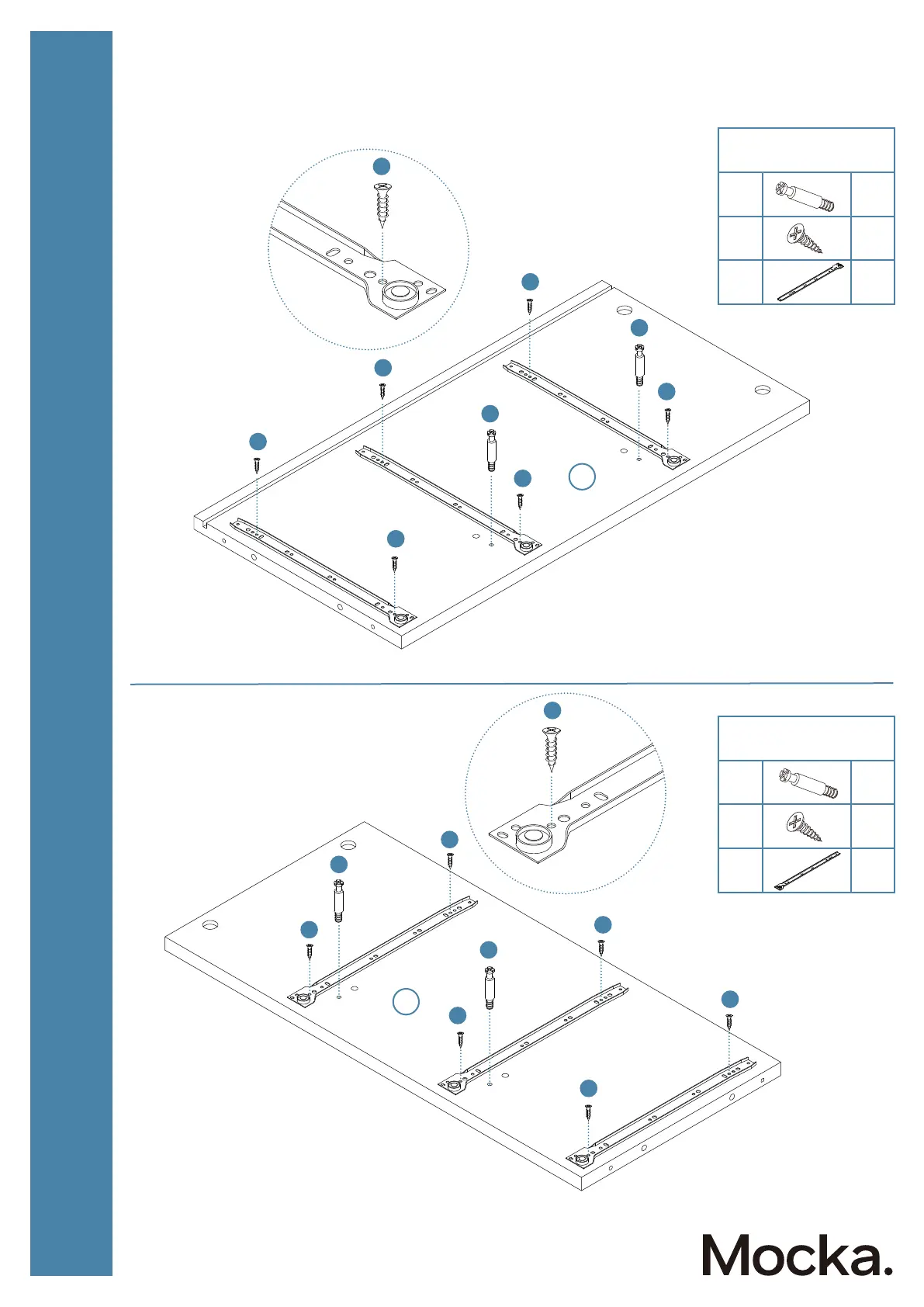 Mocka.