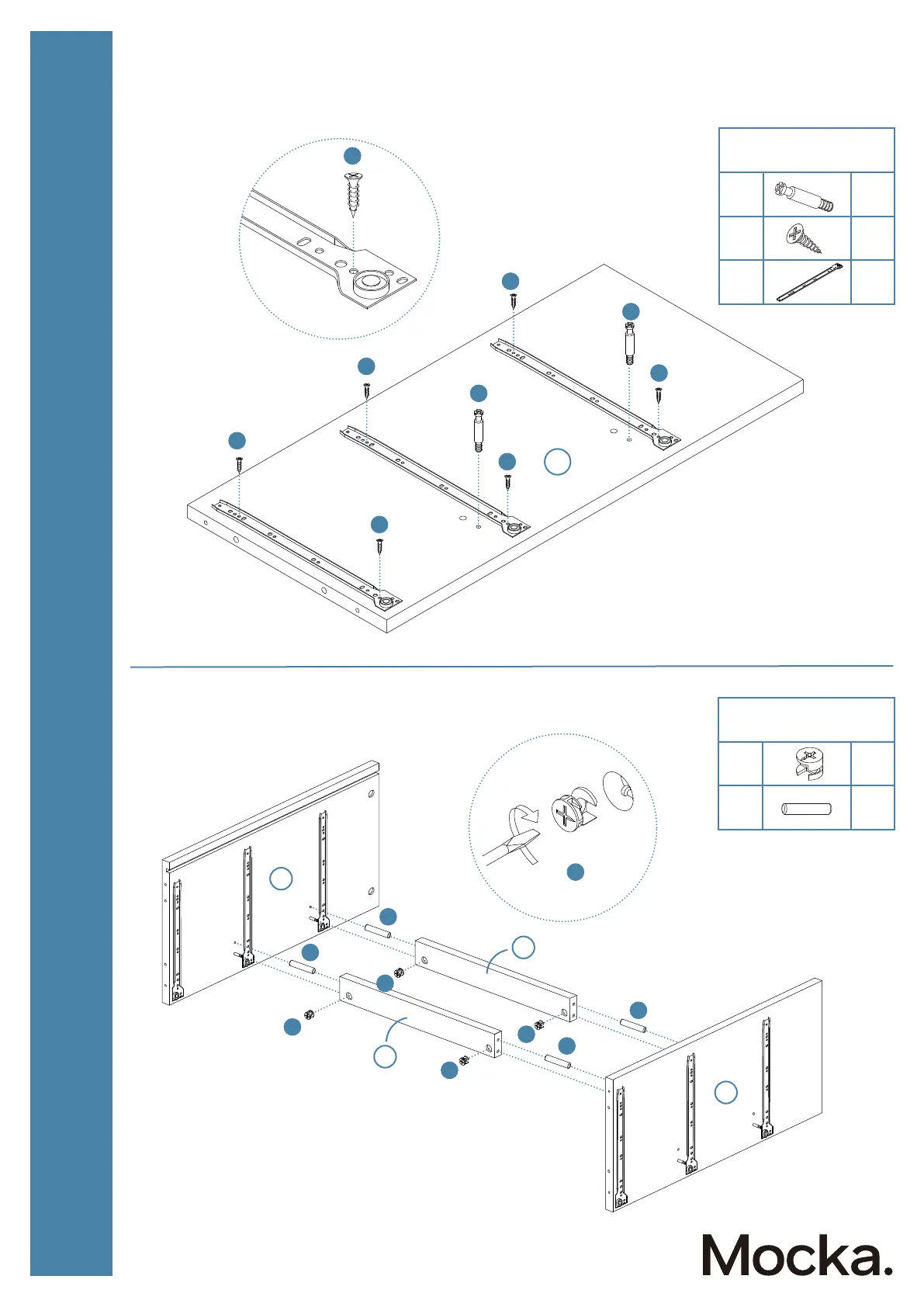 Mocka.