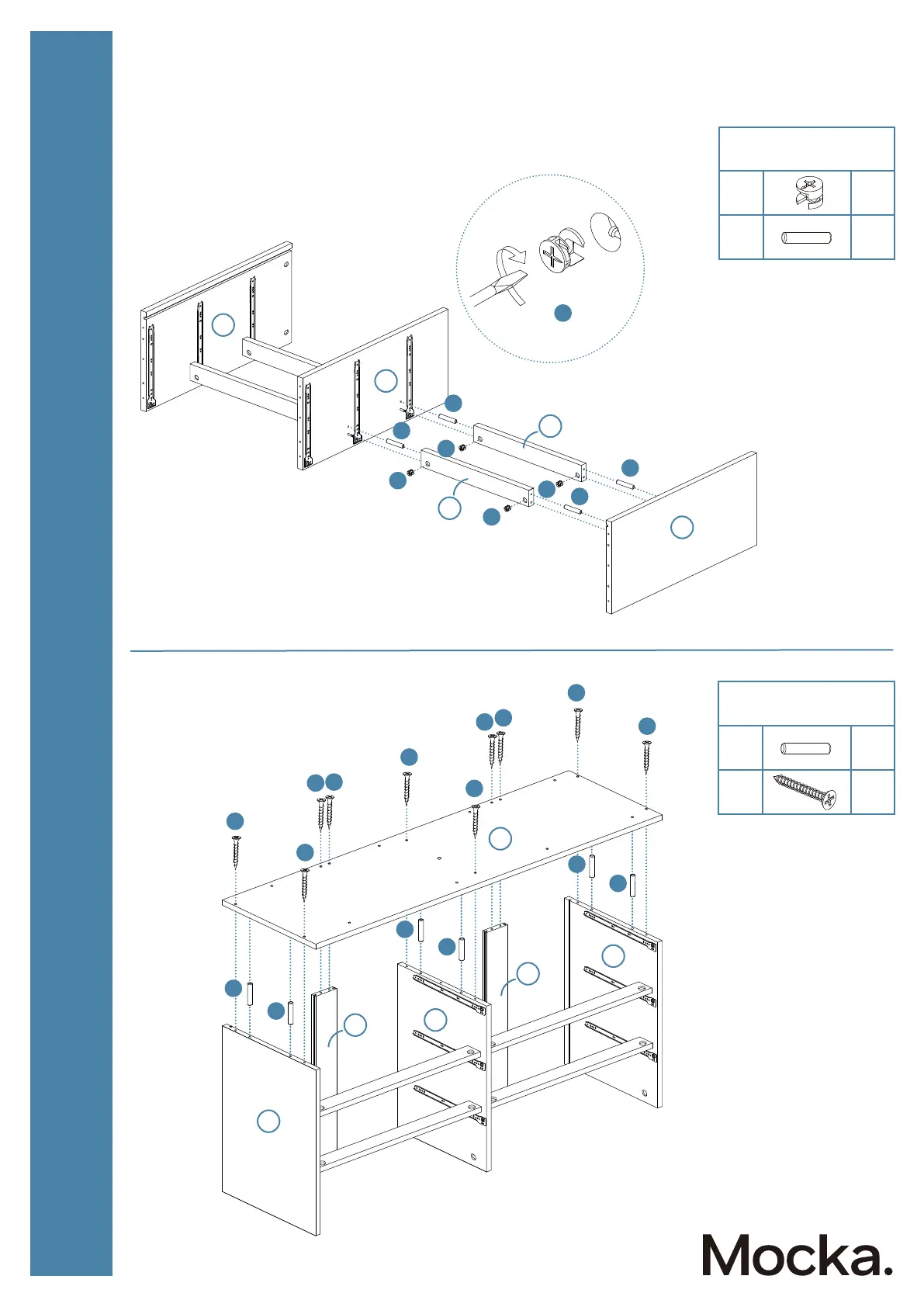 Mocka.