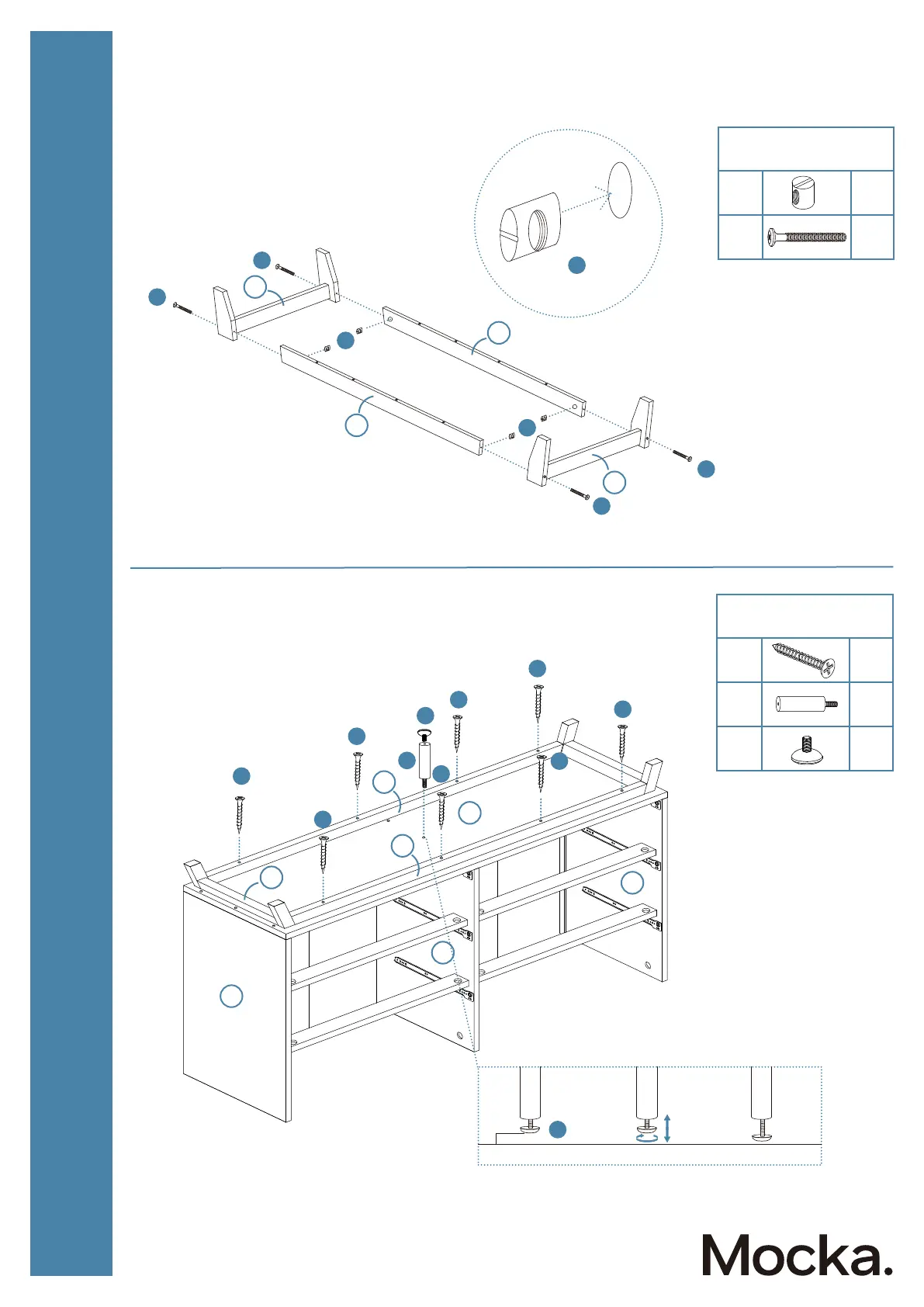 Mocka.