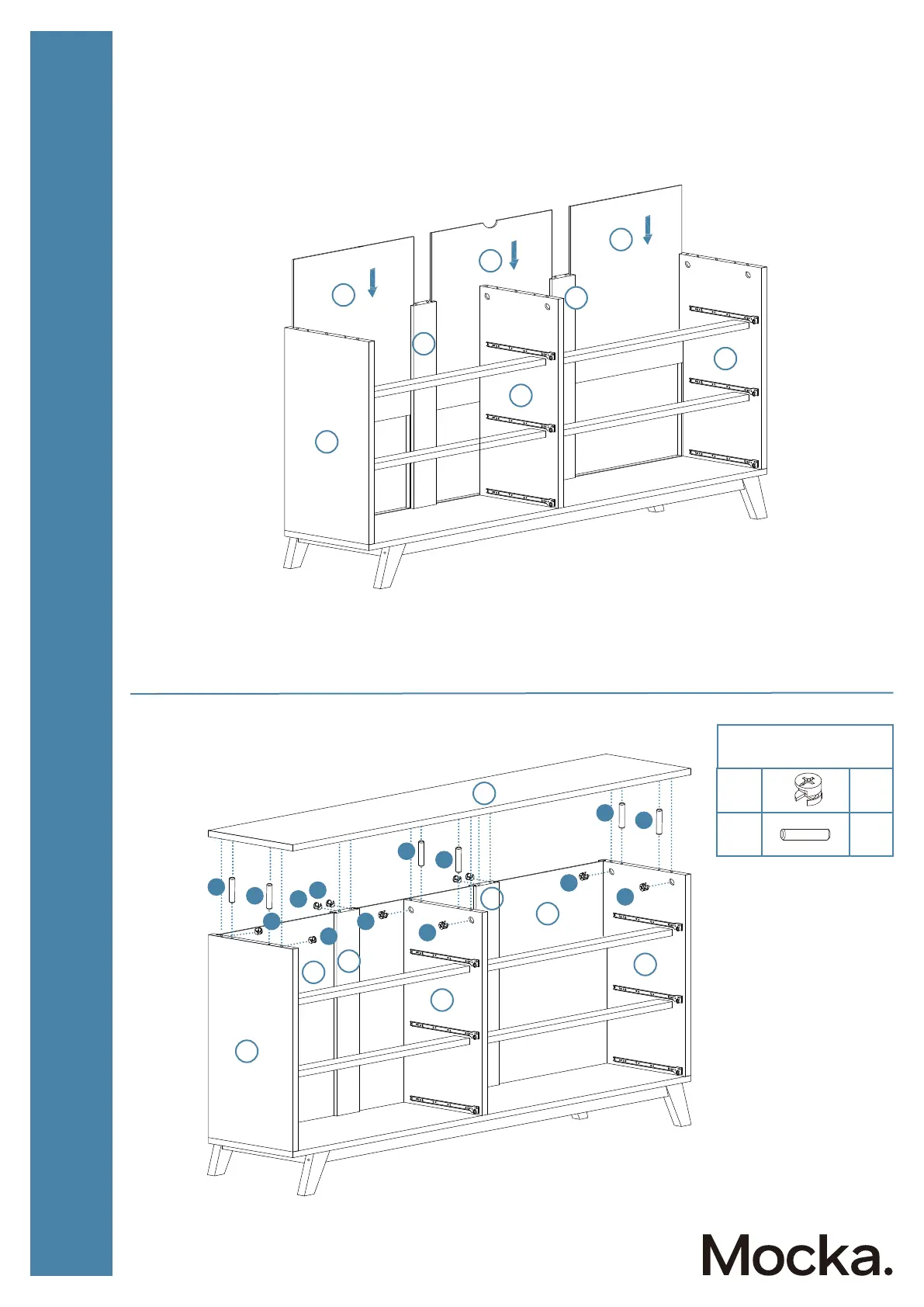 Mocka.