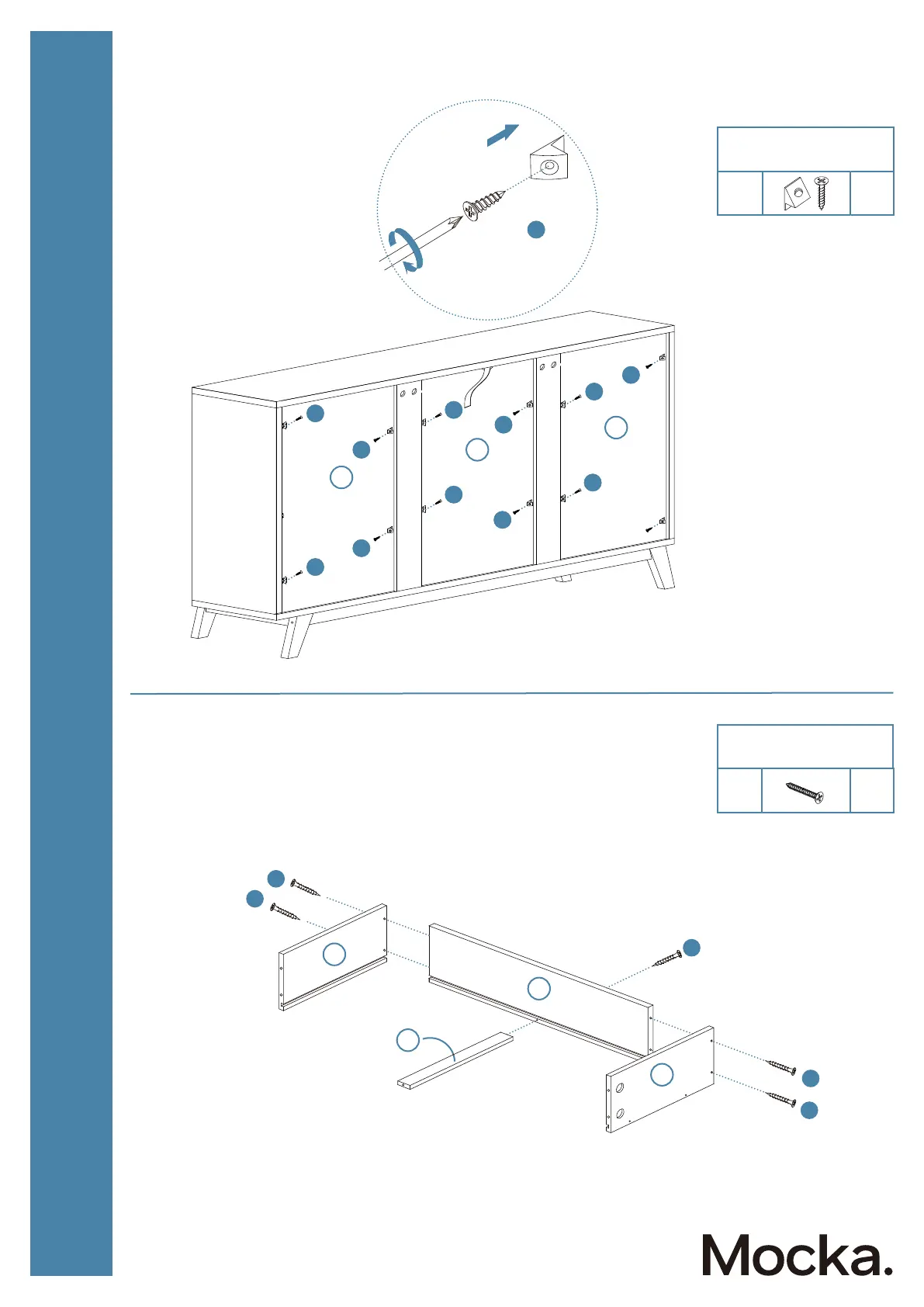 Mocka.