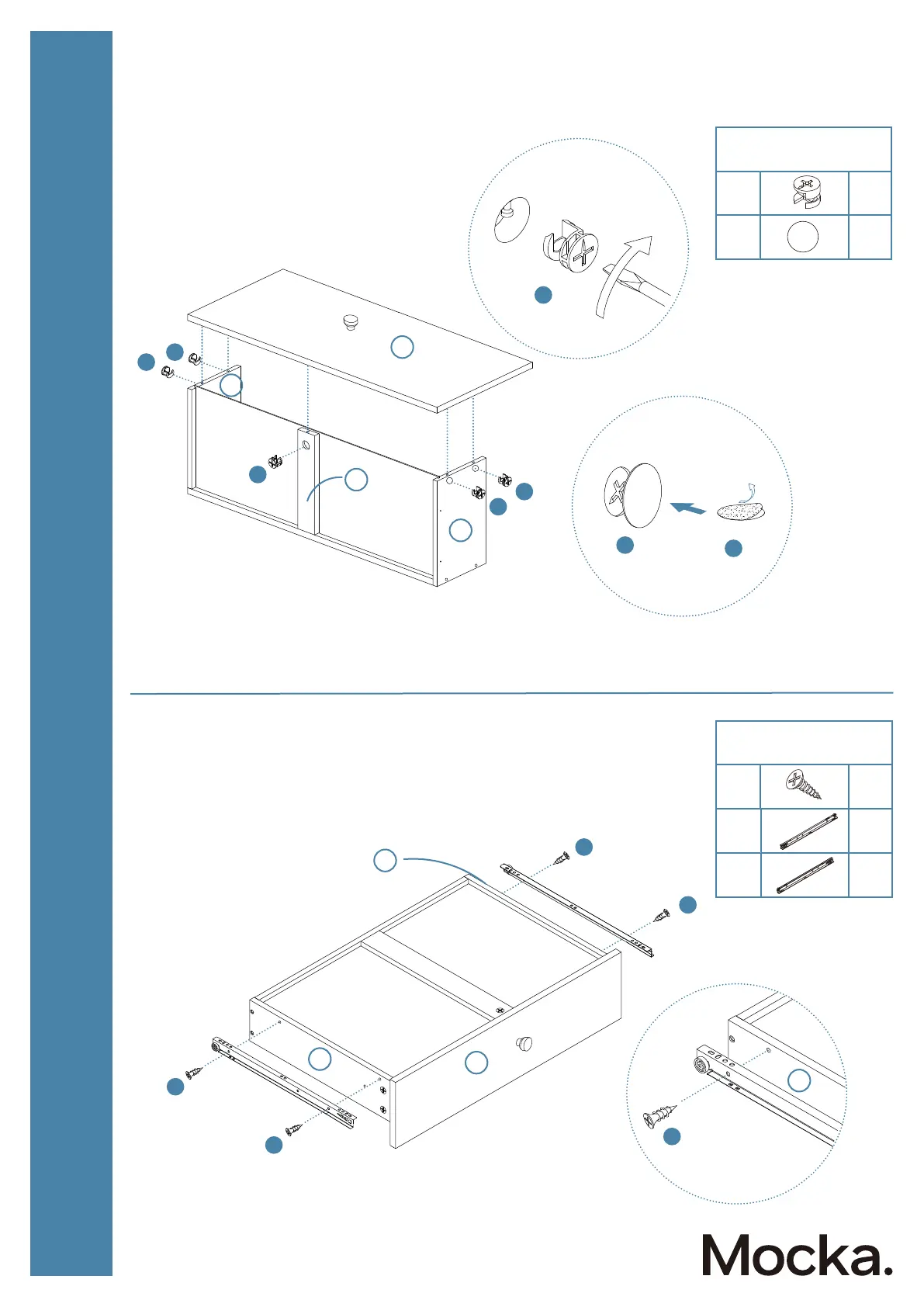 Mocka.