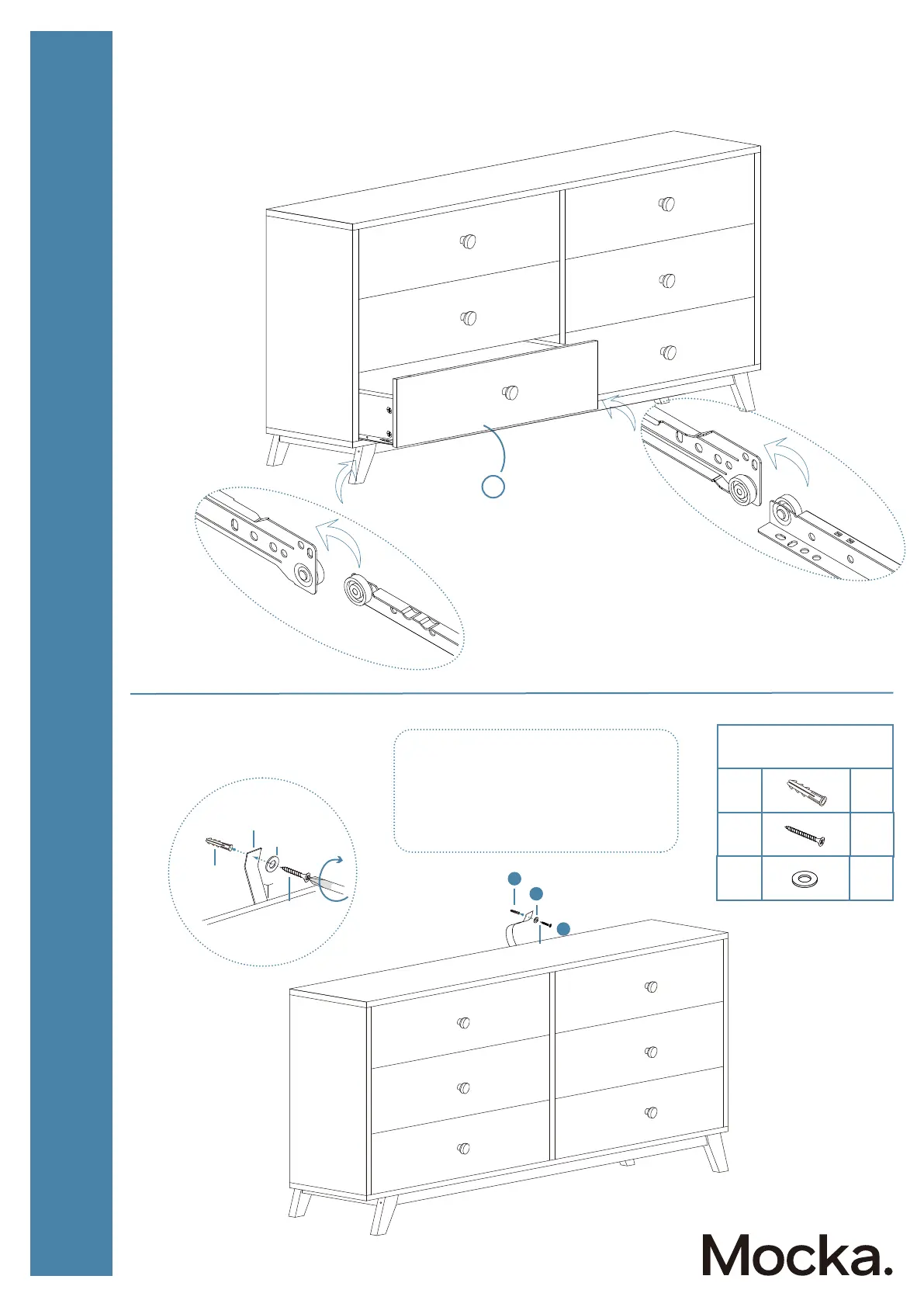 Mocka.