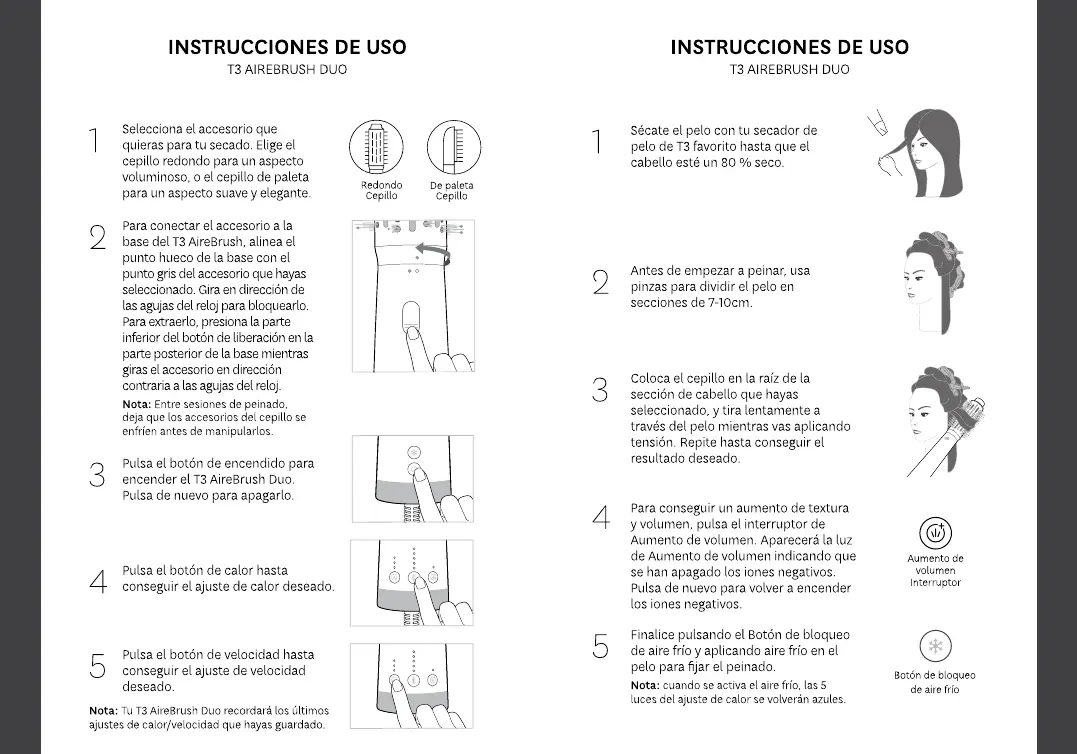 INSTRUCCIONES DE USO
T3 AIREBRUSH DUO

1 Selecciona el accesorio que quieras para tu secado. Elige el cepillo redondo para un aspecto voluminoso, o el cepillo de paleta para un aspecto suave y elegante.

Redondo Cepillo

De paleta Cepillo

2 Para conectar el accesorio a la base del T3 AireBrush, alinea el punto hueco de la base con el punto gris del accesorio que hayas seleccionado. Gira en dirección de las agujas del reloj para bloquearlo. Para extraerlo, presiona la parte inferior del botón de liberación en la parte posterior de la base mientras giras el accesorio en dirección contraria a las agujas del reloj.

Nota: Entre sesiones de peinado, deja que los accesorios del cepillo se enfríen antes de manipularlos.

3 Pulsa el botón de encendido para encender el T3 AireBrush Duo. Pulsa de nuevo para apagarlo.

4 Pulsa el botón de calor hasta conseguir el ajuste de calor deseado.

5 Pulsa el botón de velocidad hasta conseguir el ajuste de velocidad deseado.

Nota: Tu T3 AireBrush Duo recordará los últimos ajustes de calor/velocidad que hayas guardado.

INSTRUCCIONES DE USO
T3 AIREBRUSH DUO

1 Sécate el pelo con tu secador de pelo de T3 favorito hasta que el cabello esté un 80 % seco.

2 Antes de empezar a peinar, usa pinzas para dividir el pelo en secciones de 7-10cm.

3 Coloca el cepillo en la raíz de la sección de cabello que hayas seleccionado, y tira lentamente a través del pelo mientras vas aplicando tensión. Repite hasta conseguir el resultado deseado.

4 Para conseguir un aumento de textura y volumen, pulsa el interruptor de Aumento de volumen. Aparecerá la luz de Aumento de volumen indicando que se han apagado los iones negativos. Pulsa de nuevo para volver a encender los iones negativos.

Aumento de volumen Interruptor

5 Finalice pulsando el Botón de bloqueo de aire frío y aplicando aire frío en el pelo para fijar el peinado.

Nota: cuando se activa el aire frío, las 5 luces del ajuste de calor se volverán azules.

Botón de bloqueo de aire frío