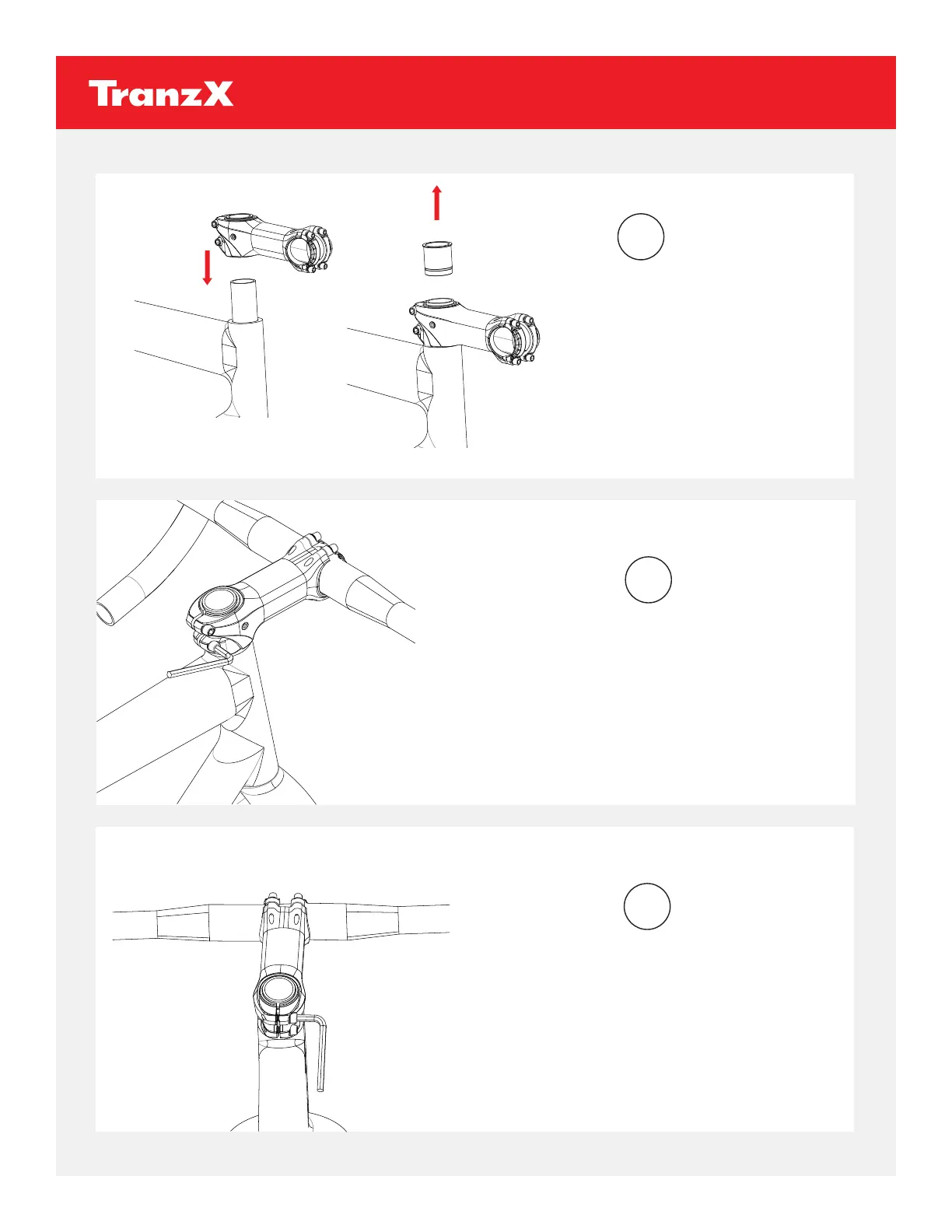 TranzX