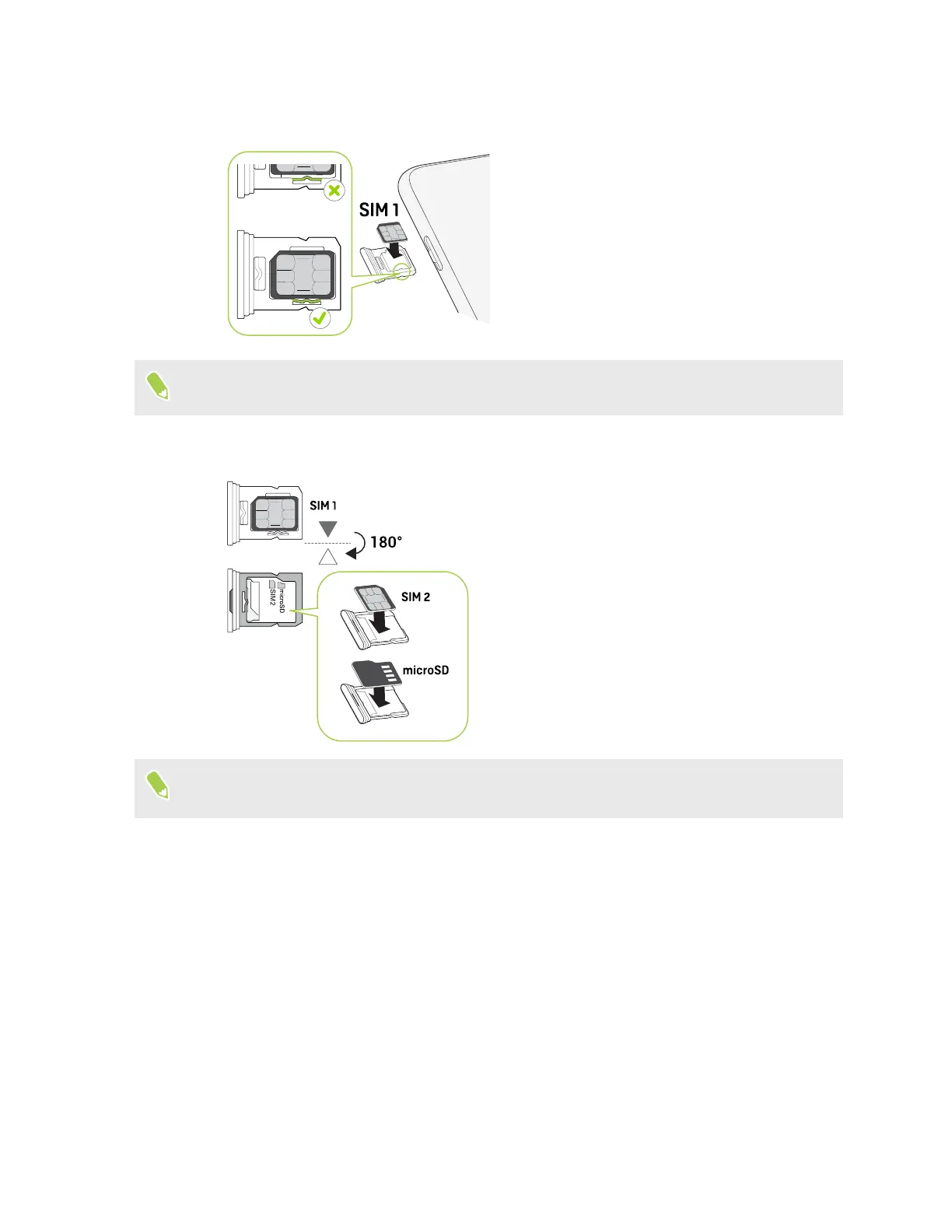 SIM 1

SIM 1

180°

microSD
SIM 2

SIM 2

microSD