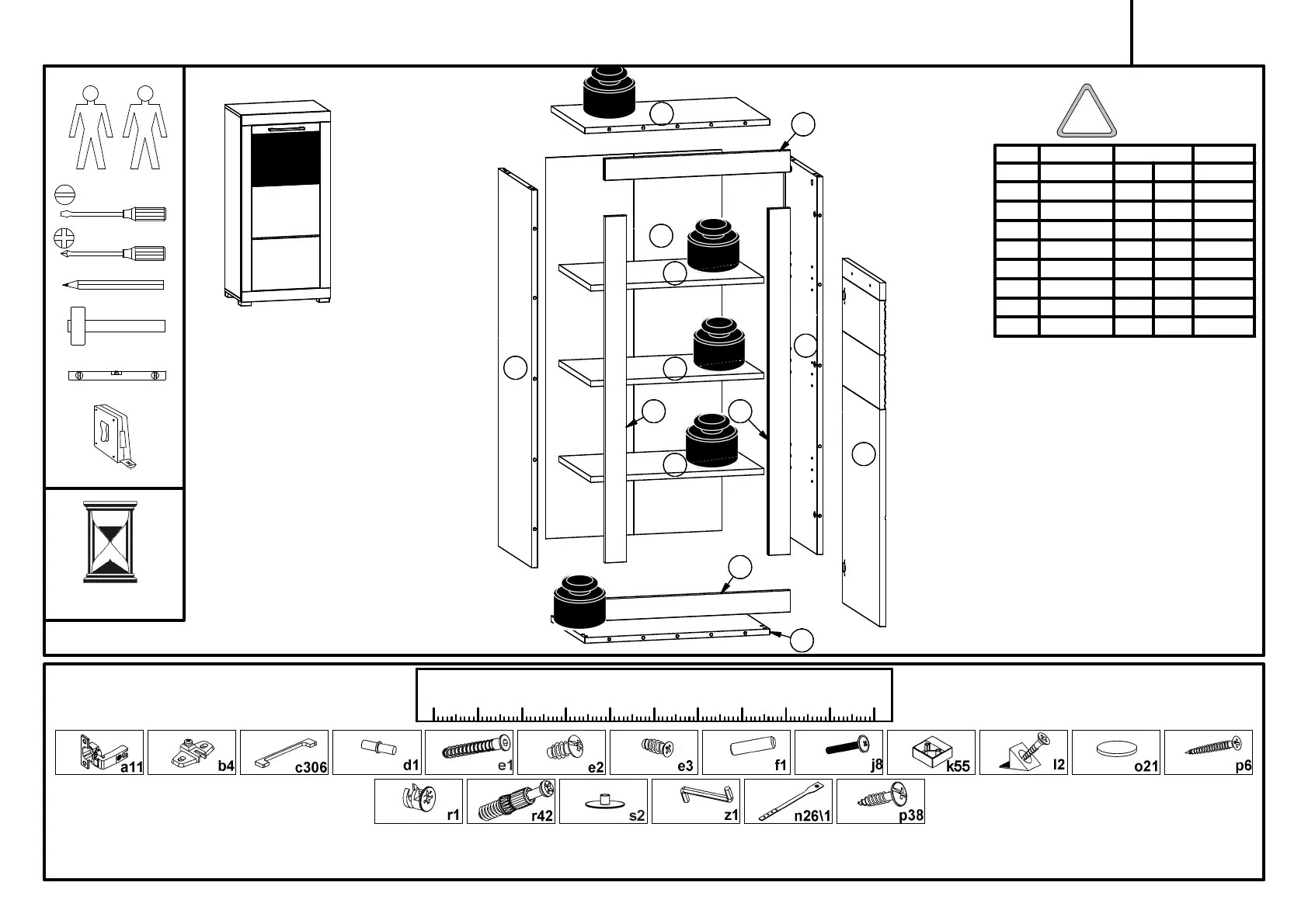 a11 b4 c306 d1 e1 e2 e3 f1 j8 k55 l2 o21 p6

r1 r42 s2 z1 n26\1 p38