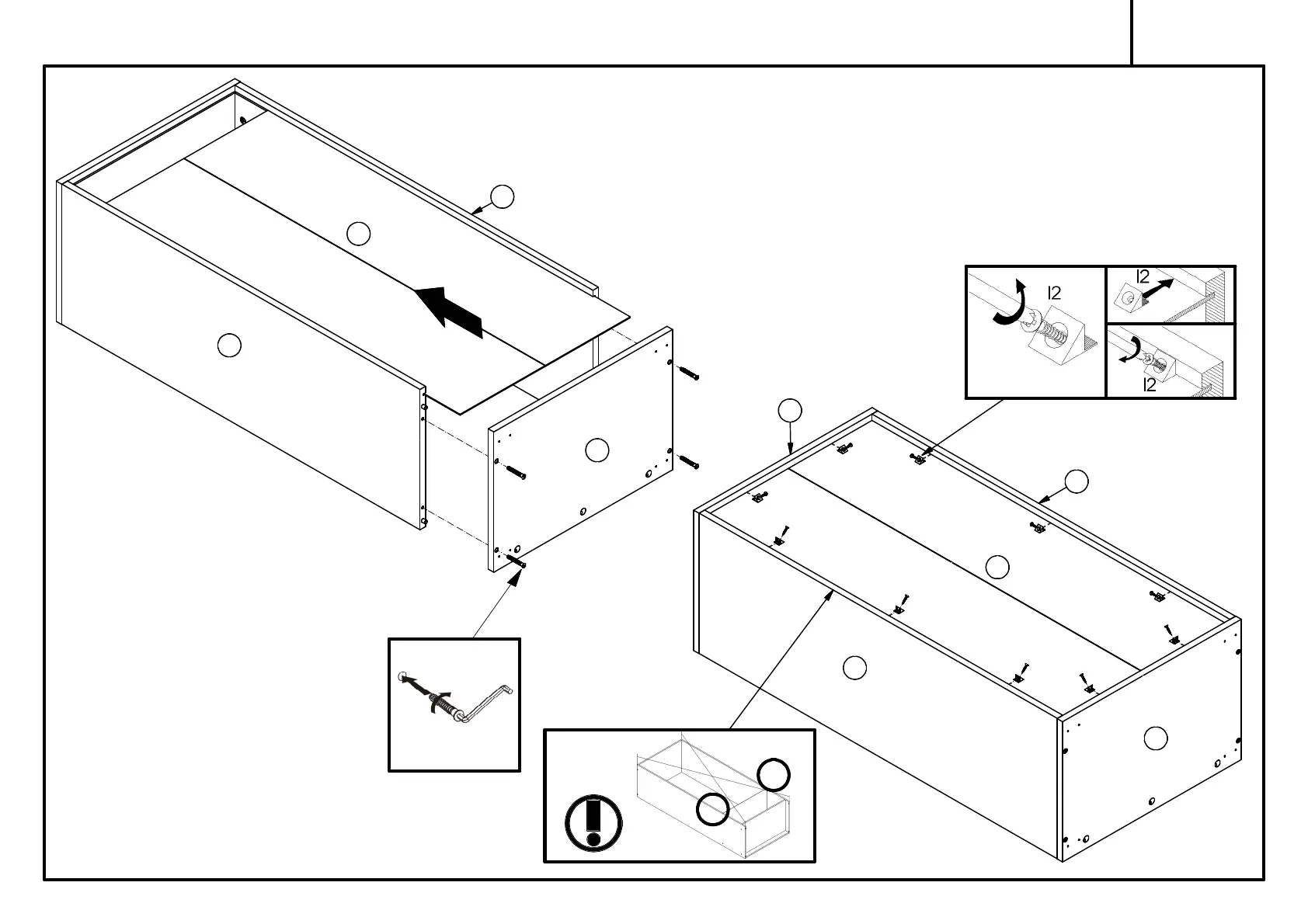 I2

I2

I2