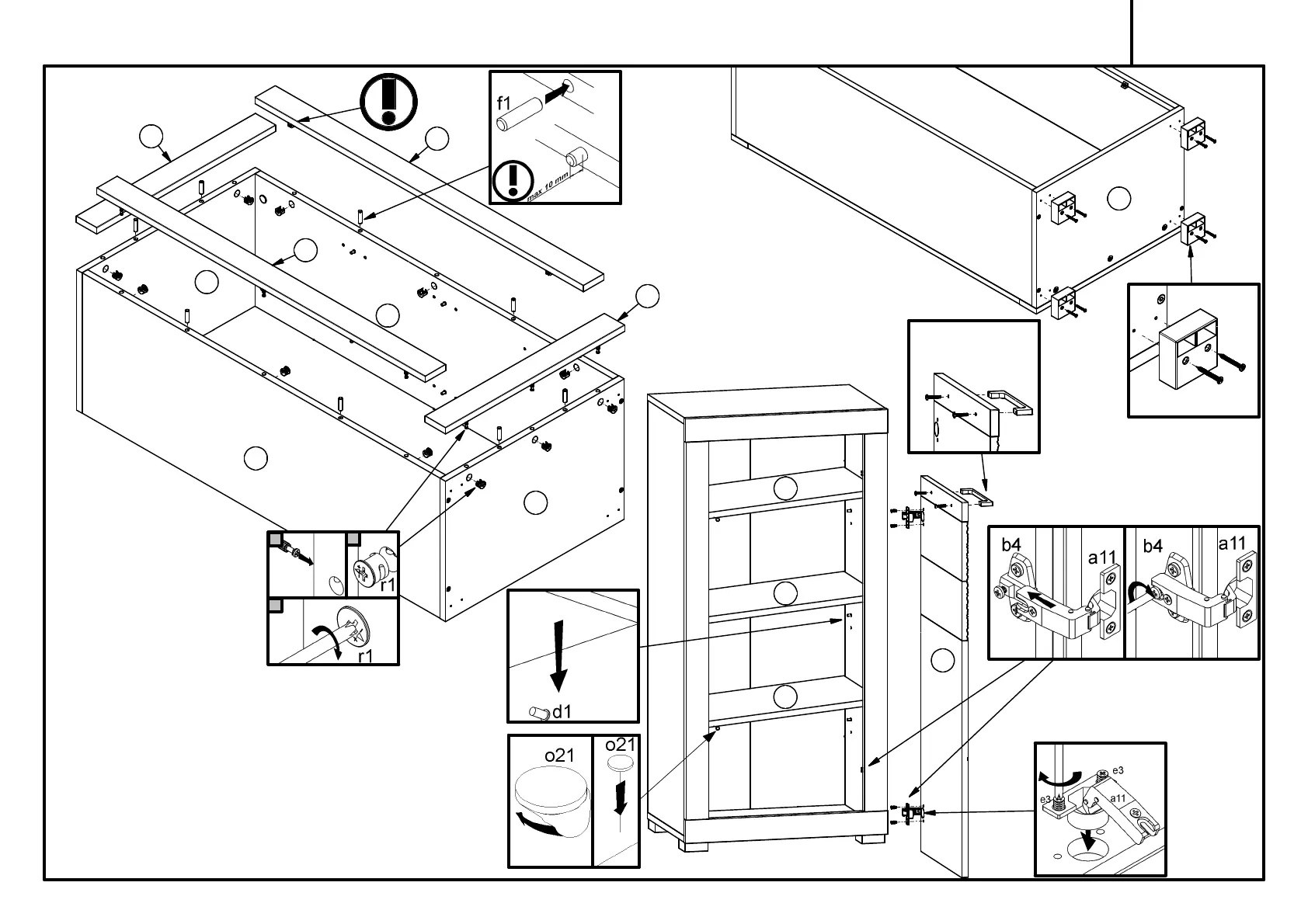 f1

max 10 mm

r1

r1

d1

o21

o21

b4

a11

b4

a11

e3

e3

a11