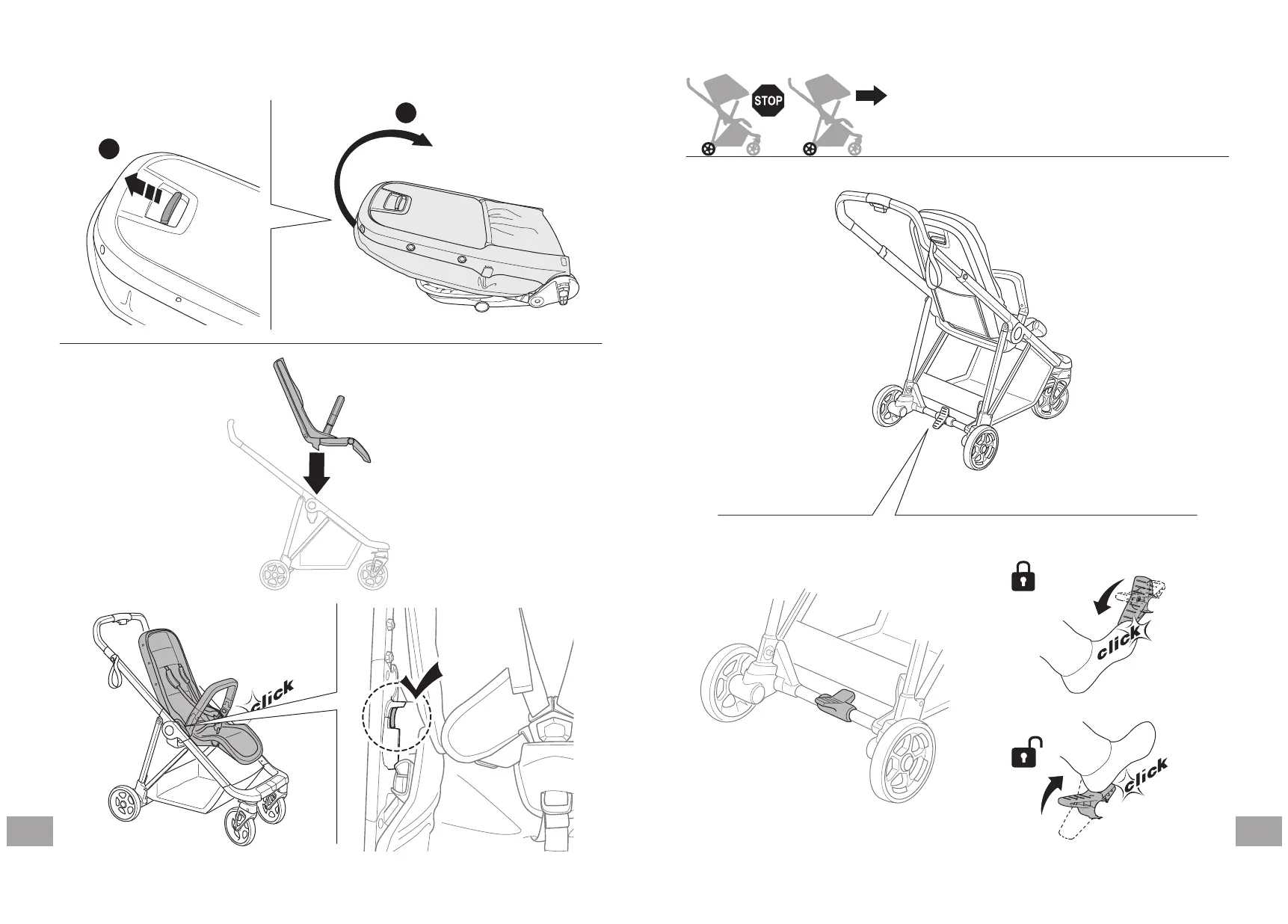 STOP

click

click

click