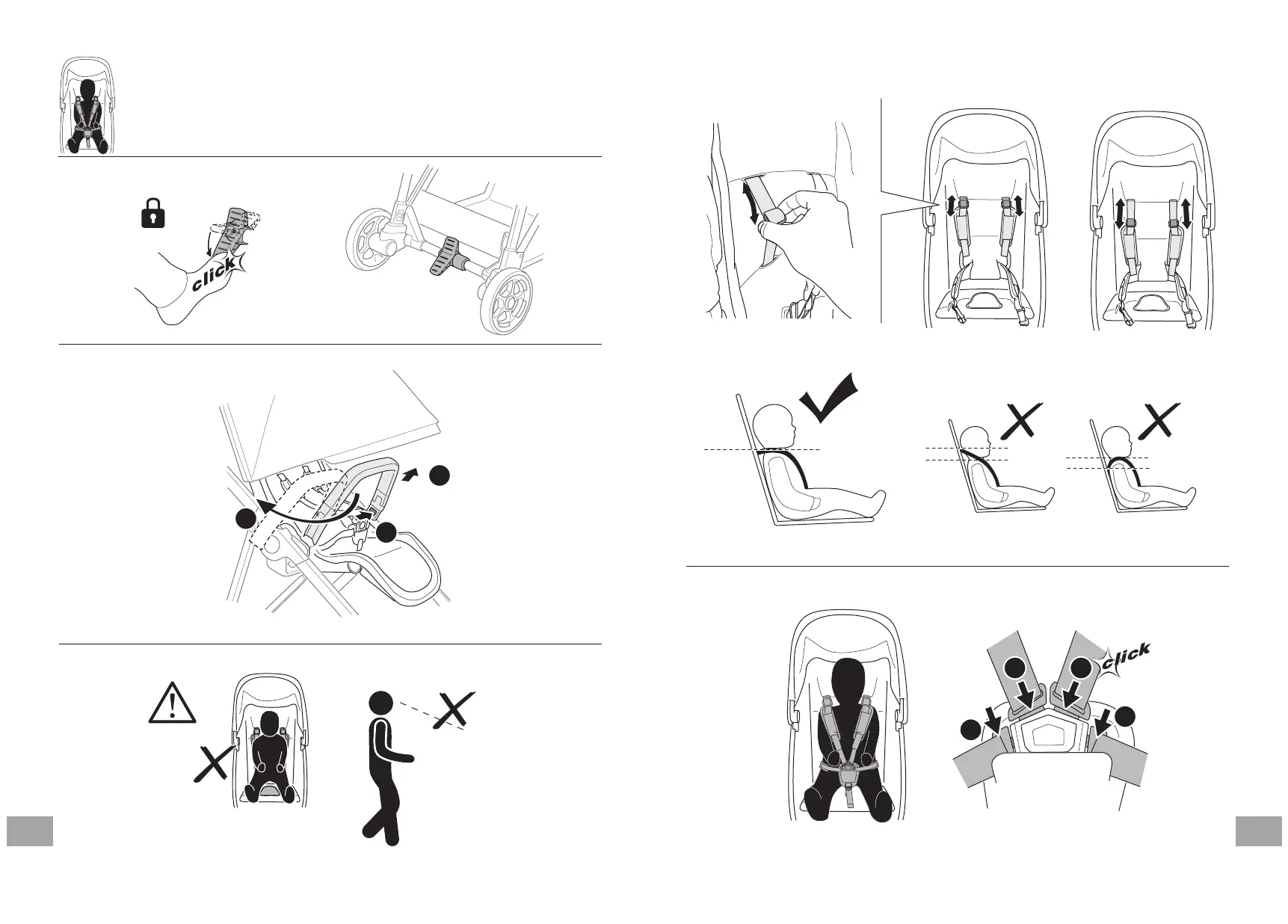 click

click