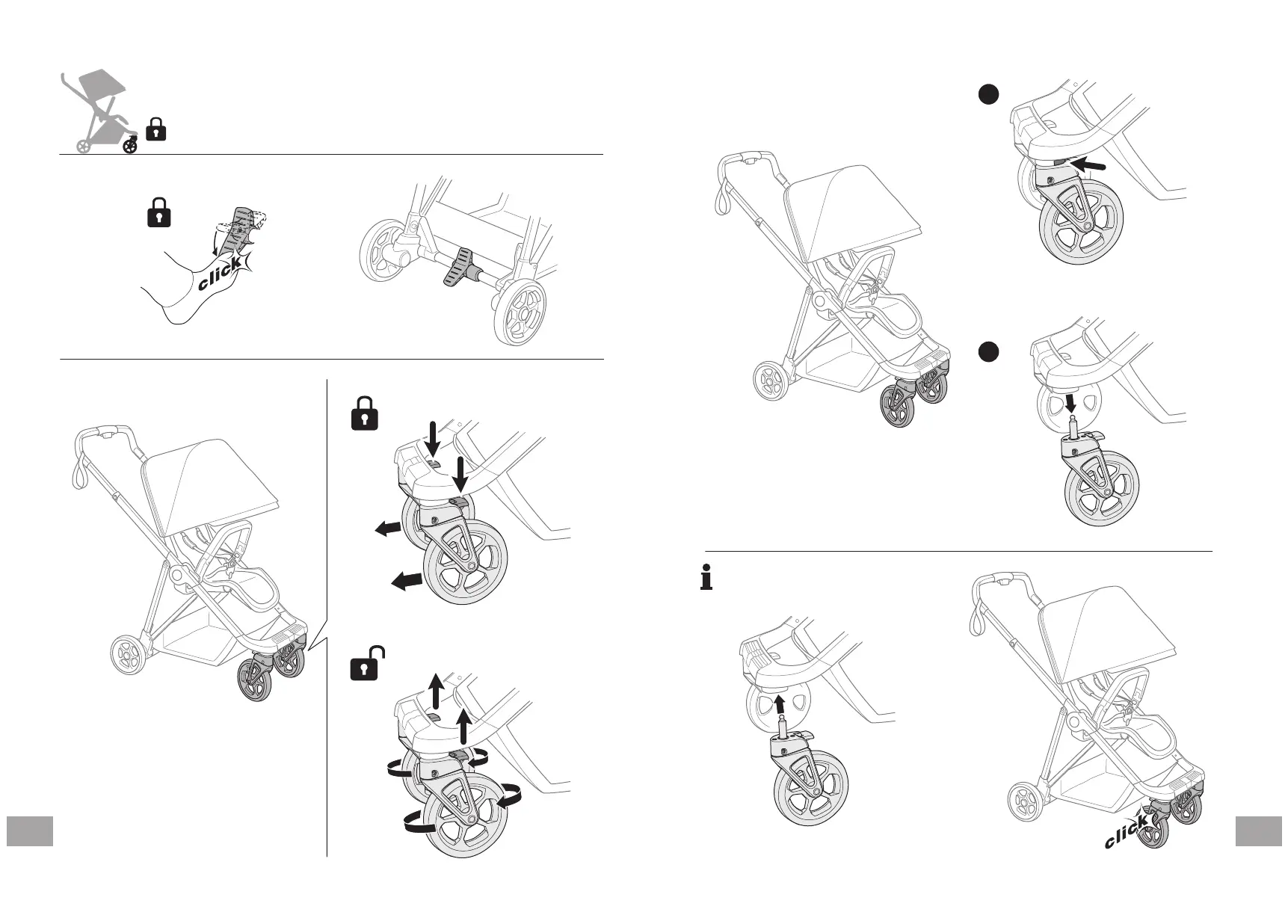 click

click