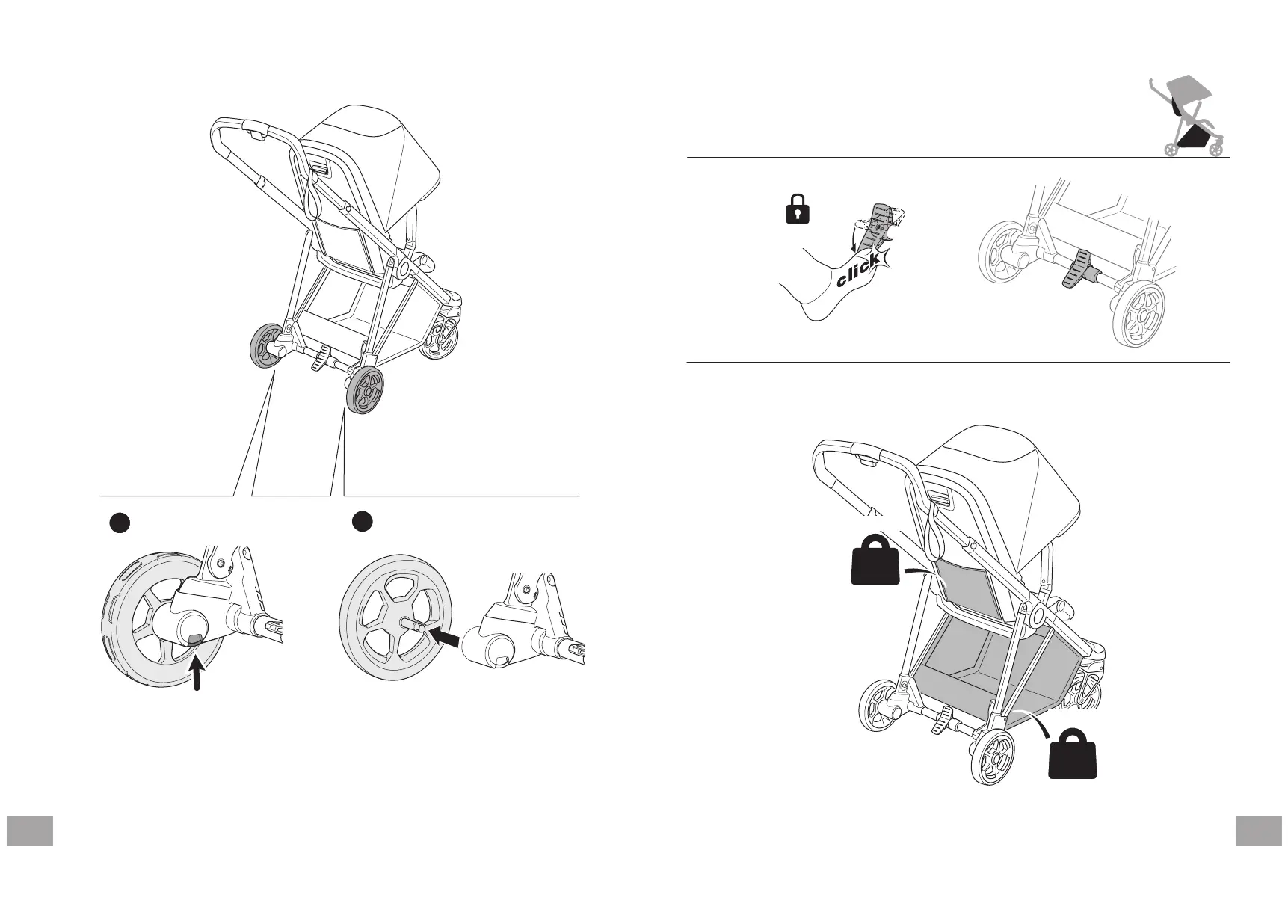 click