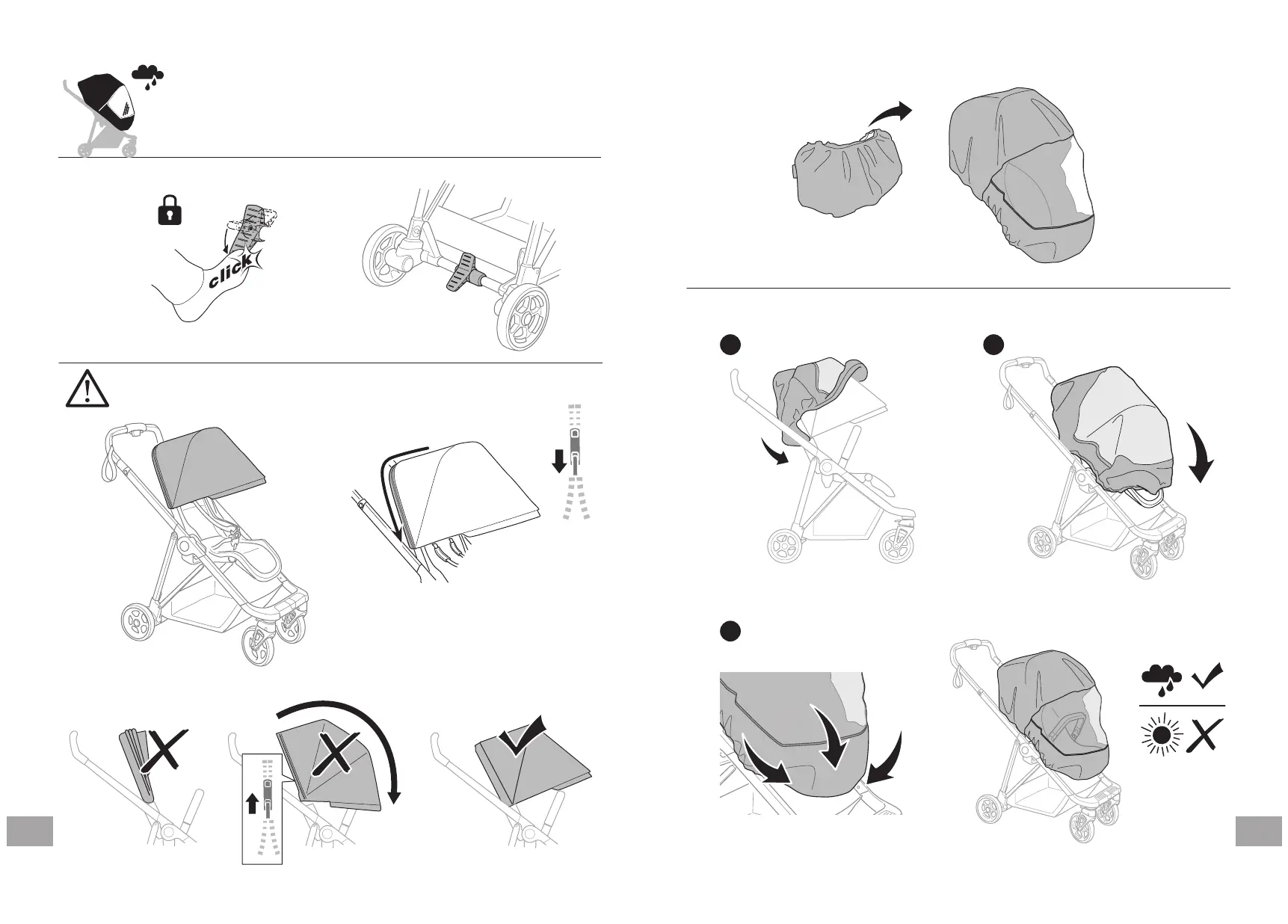 click