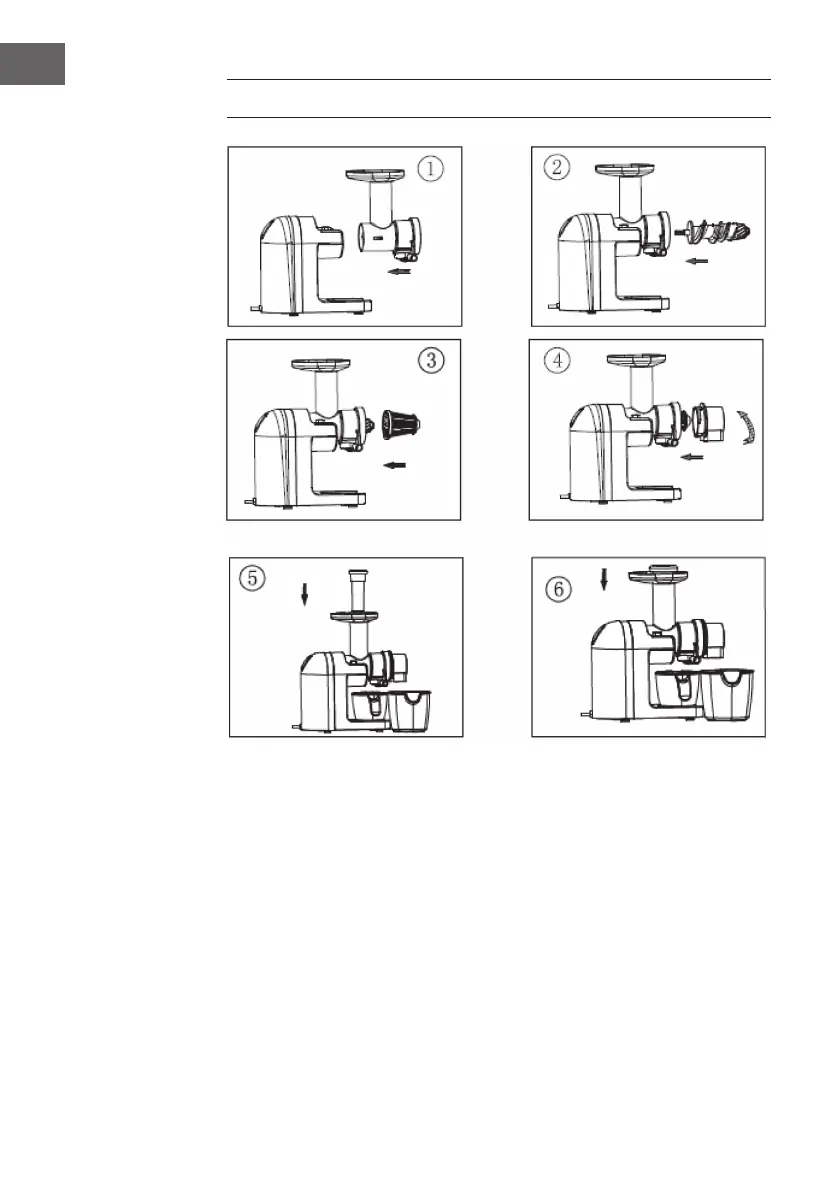 ①

②

③

④

⑤

⑥