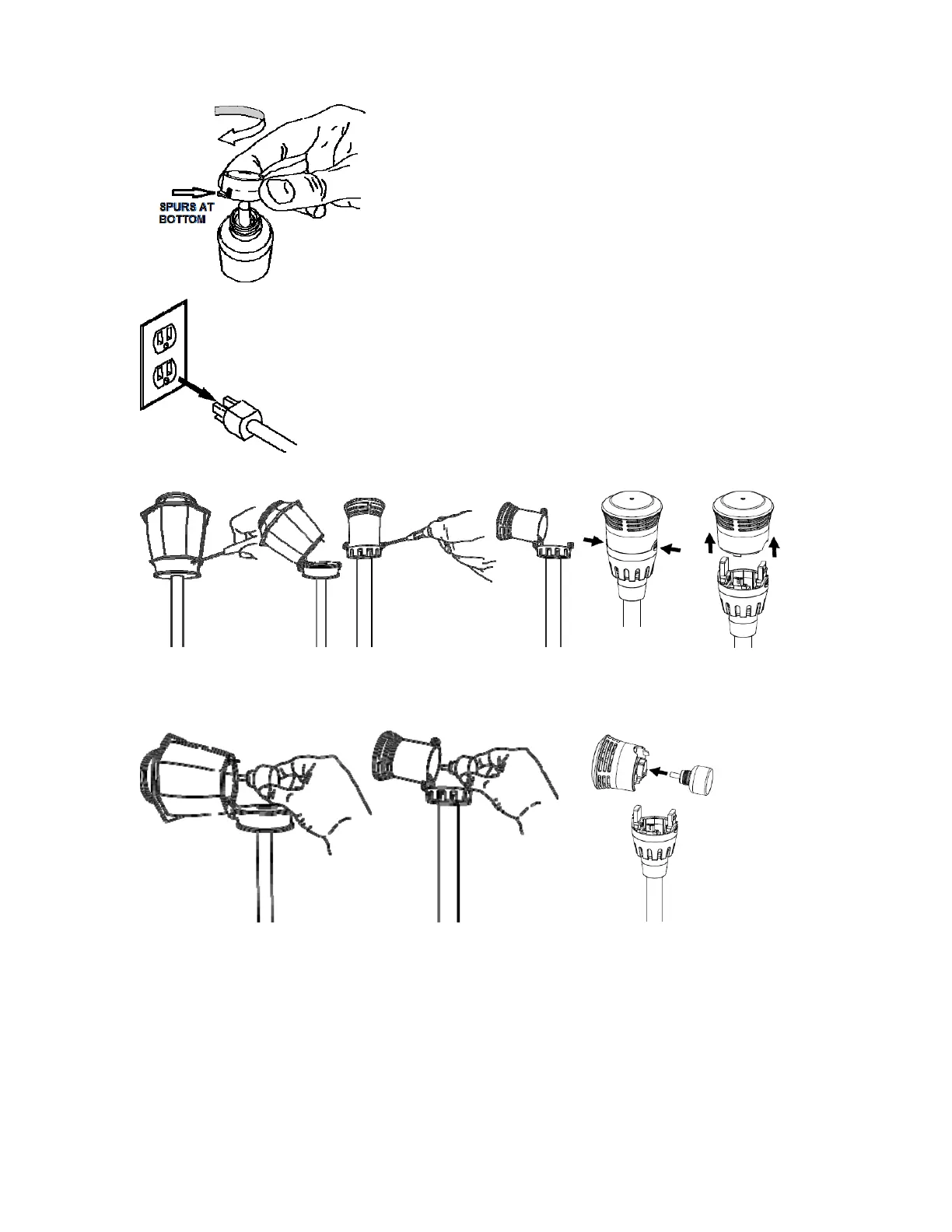 SPURS AT BOTTOM