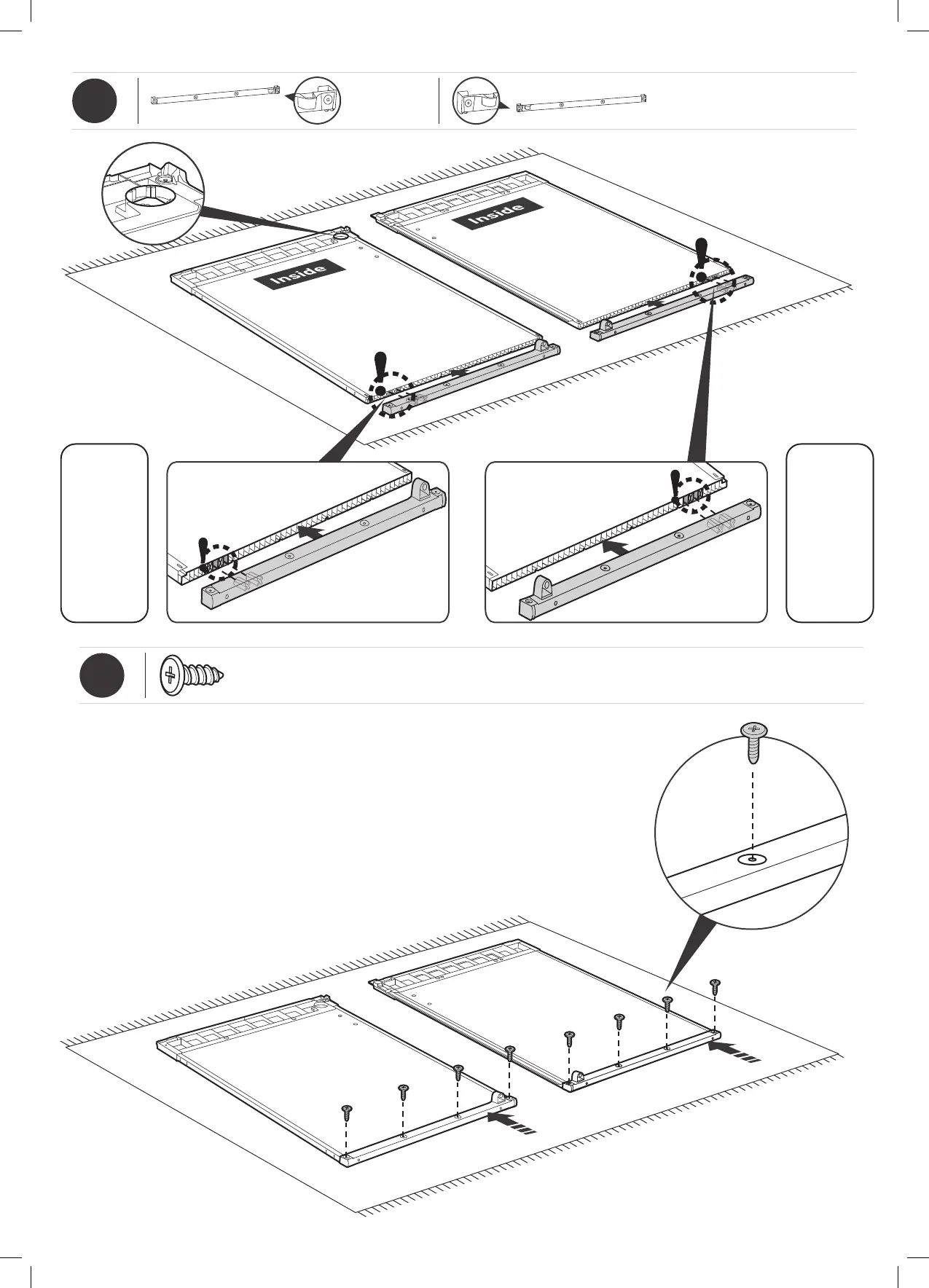 Inside

Inside