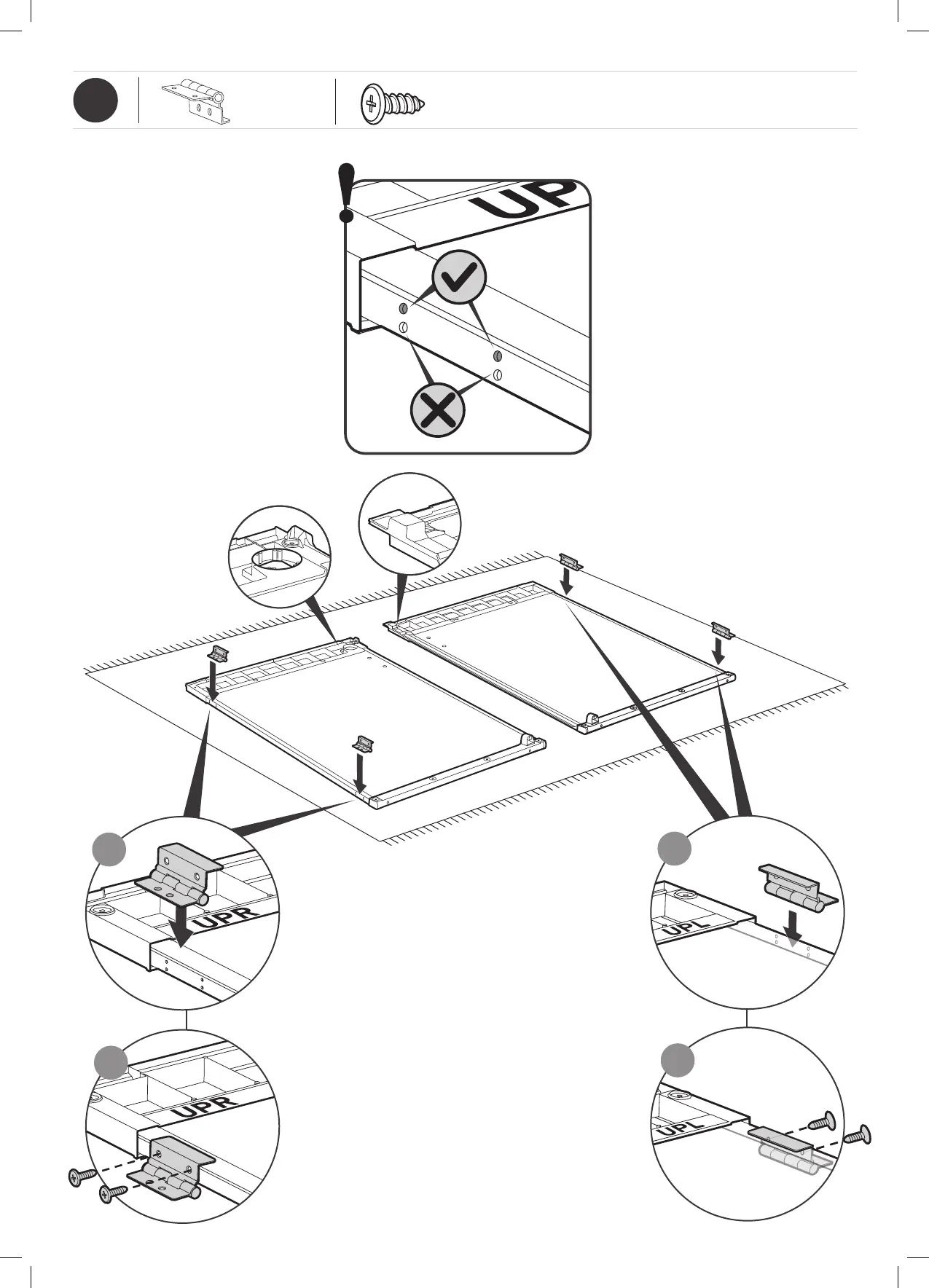 UP

UPR

UPL

UPR

UPL